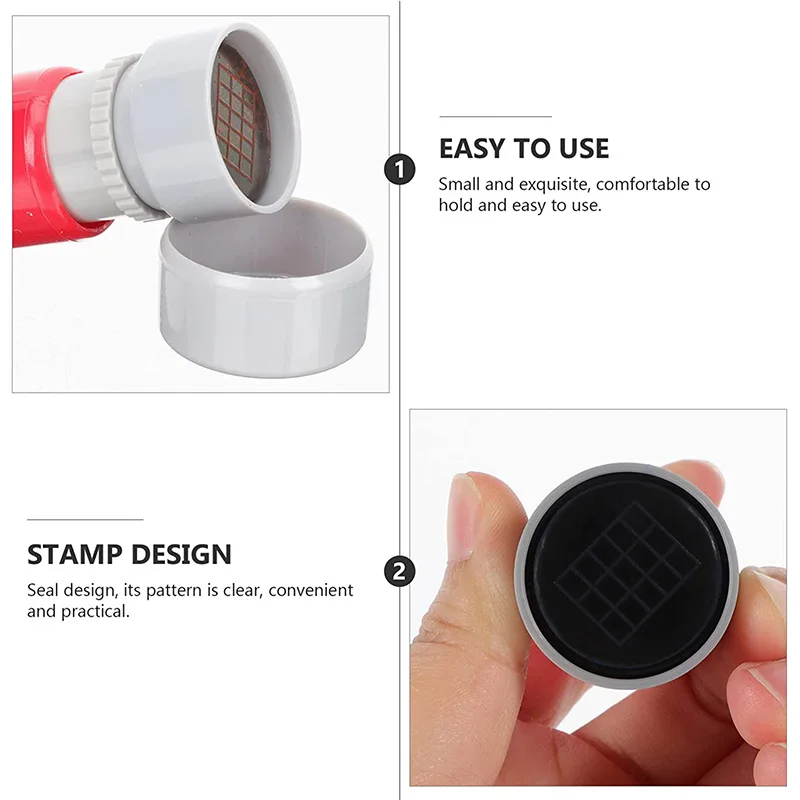 1

EASY TO USE

Small and exquisite, comfortable to hold and easy to use.

STAMP DESIGN

Seal design, its pattern is clear, convenient and practical.

2