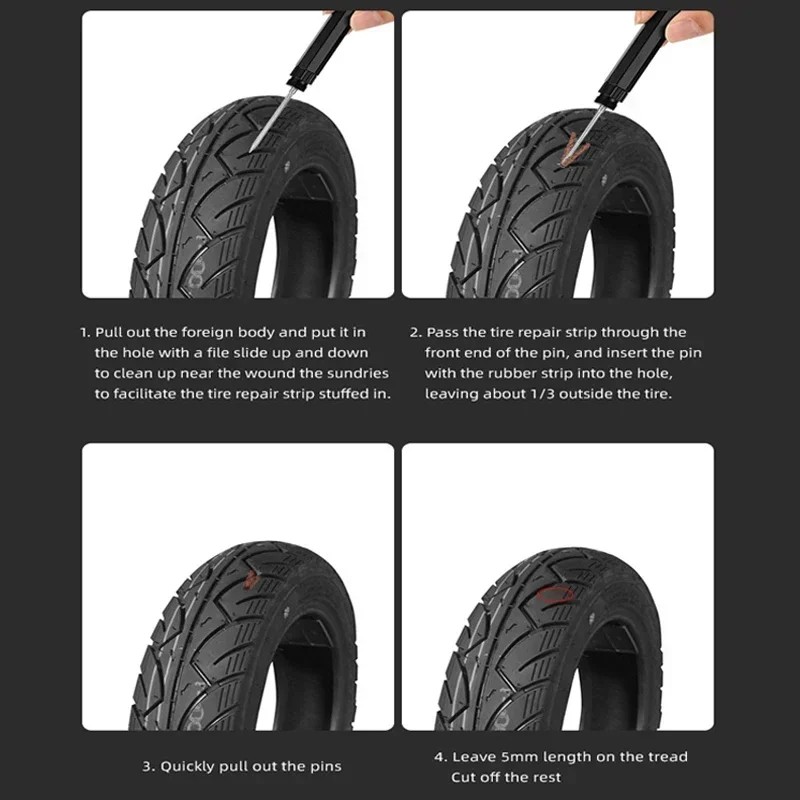 1. Pull out the foreign body and put it in the hole with a file slide up and down to clean up near the wound the sundries to facilitate the tire repair strip stuffed in.

2. Pass the tire repair strip through the front end of the pin, and insert the pin with the rubber strip into the hole, leaving about 1/3 outside the tire.

3. Quickly pull out the pins

4. Leave 5mm length on the tread
Cut off the rest