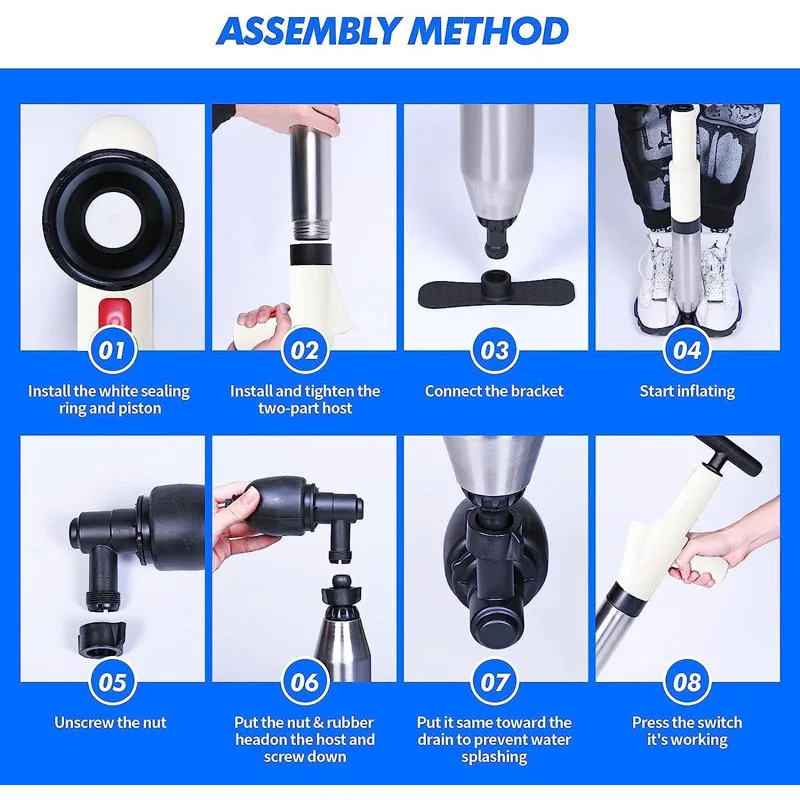 ASSEMBLY METHOD

01
Install the white sealing ring and piston

02
Install and tighten the two-part host

03
Connect the bracket

04
Start inflating

05
Unscrew the nut

06
Put the nut & rubber headon the host and screw down

07
Put it same toward the drain to prevent water splashing

08
Press the switch it's working