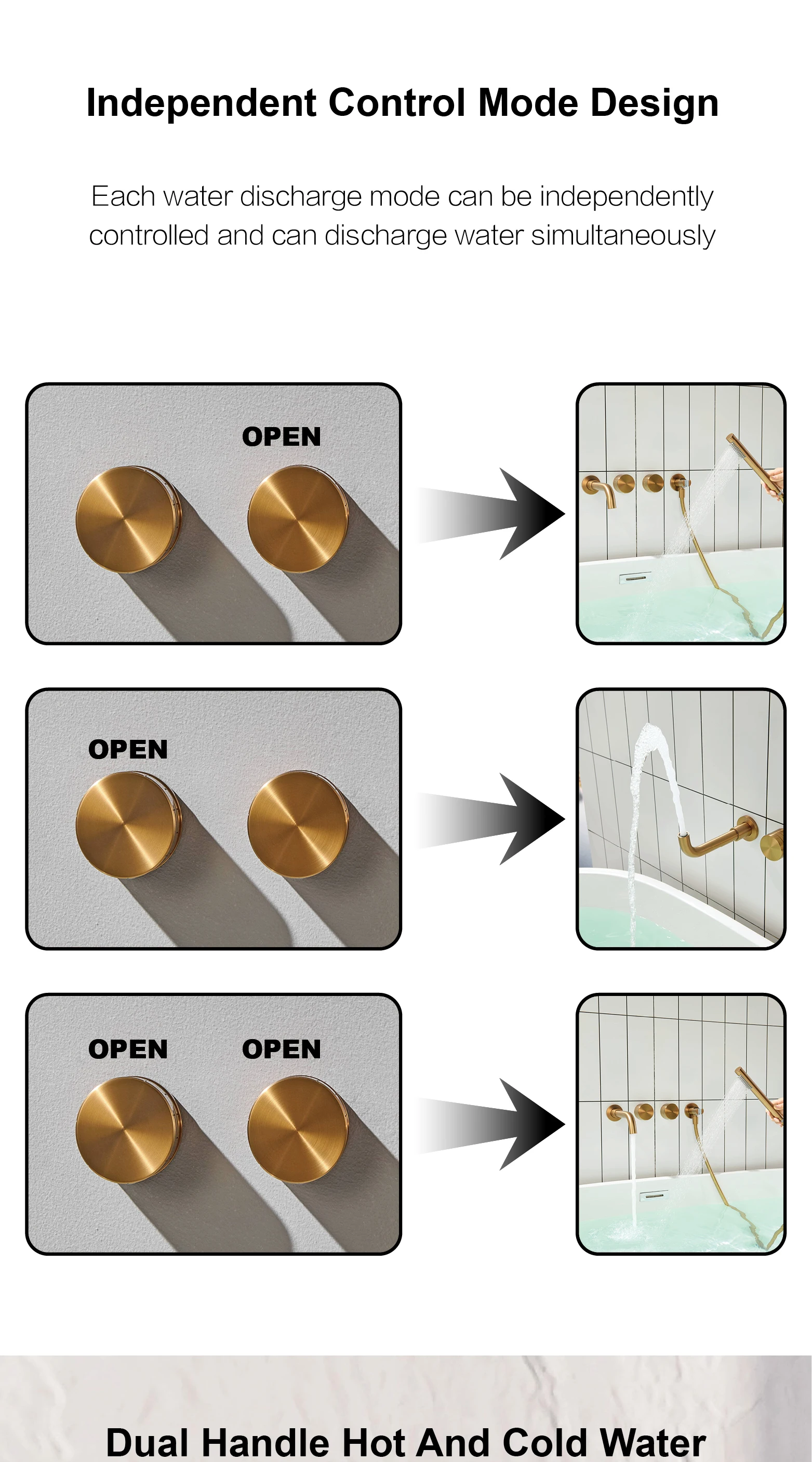 Independent Control Mode Design

Each water discharge mode can be independently controlled and can discharge water simultaneously

OPEN

OPEN

OPEN

OPEN

Dual Handle Hot And Cold Water