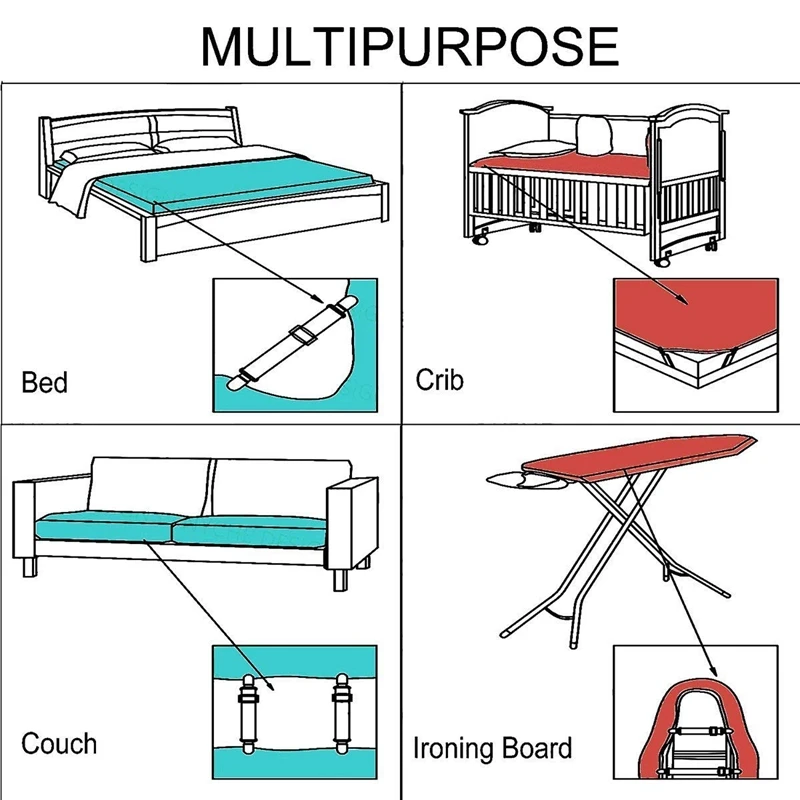 MULTIPURPOSE

Bed

Crib

Couch

Ironing Board