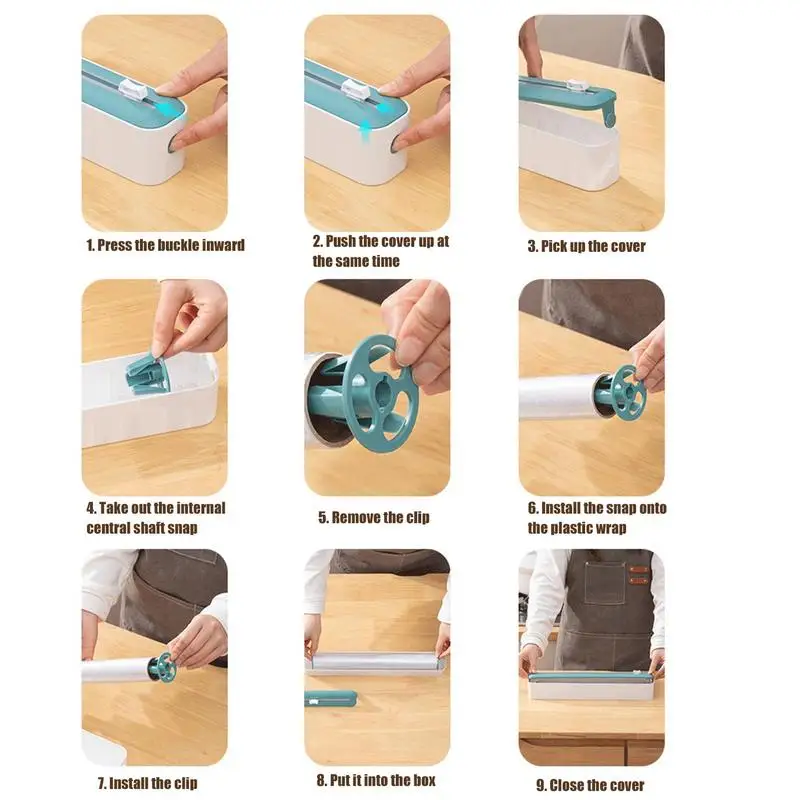 1. Press the buckle inward

2. Push the cover up at the same time

3. Pick up the cover

4. Take out the internal central shaft snap

5. Remove the clip

6. Install the snap onto the plastic wrap

7. Install the clip

8. Put it into the box

9. Close the cover