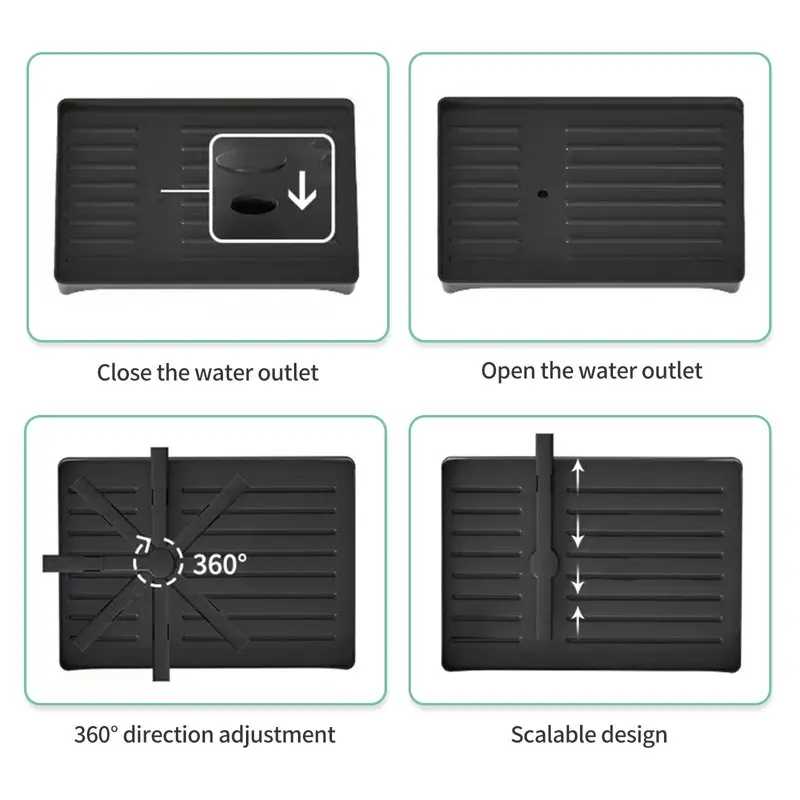 Close the water outlet

Open the water outlet

360°

360° direction adjustment

Scalable design