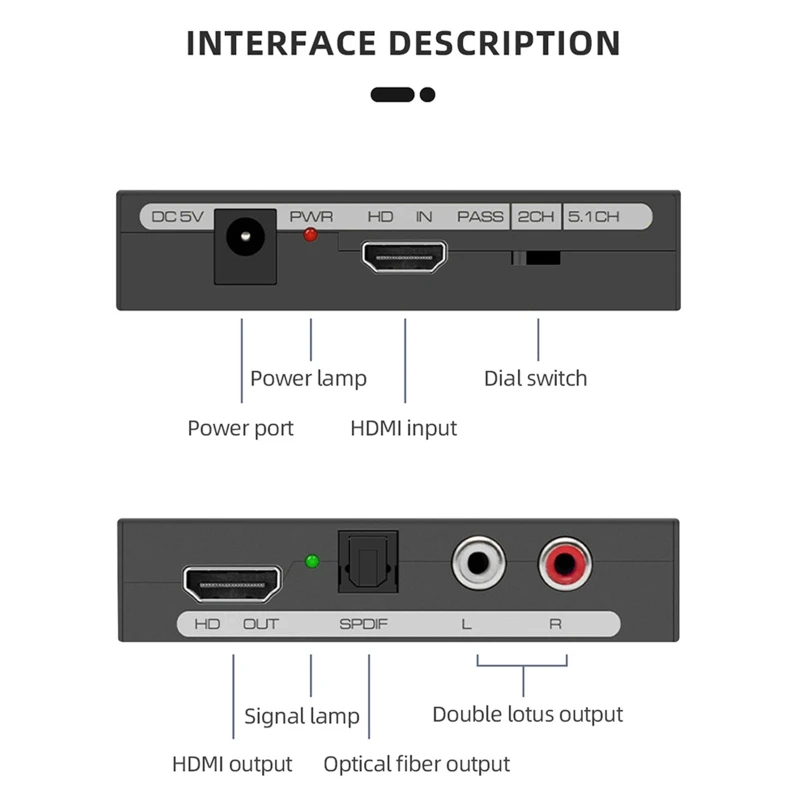 INTERFACE DESCRIPTION

DC 5V PWR HD IN PASS 2CH 5.1CH

Power lamp

Dial switch

Power port

HDMI input

HD OUT SPDIF L R

Signal lamp

Double lotus output

HDMI output

Optical fiber output