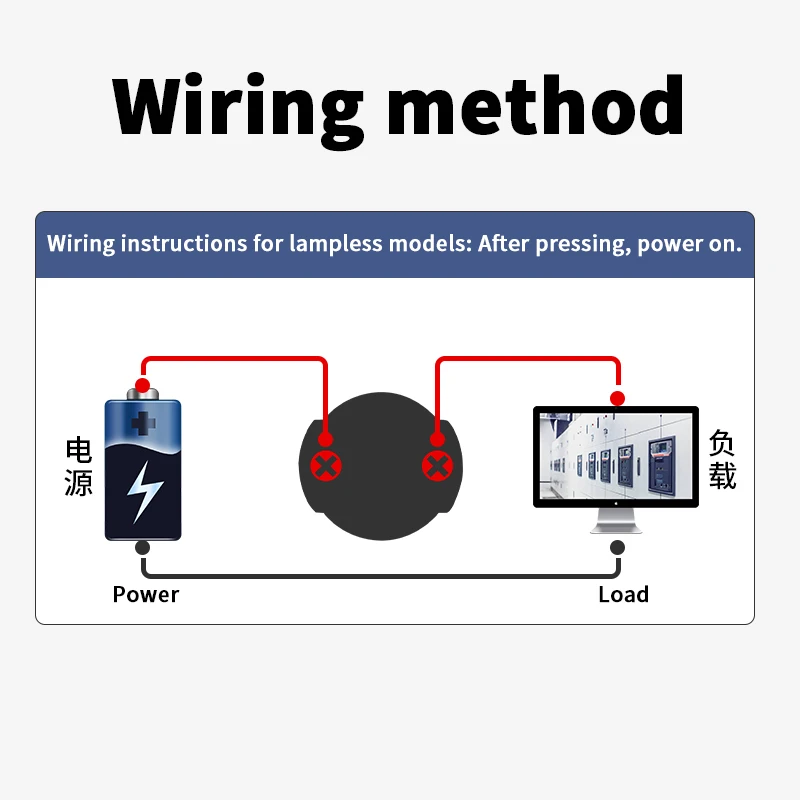 Wiring method

Wiring instructions for lampless models: After pressing, power on.

电源

负载

Power

Load