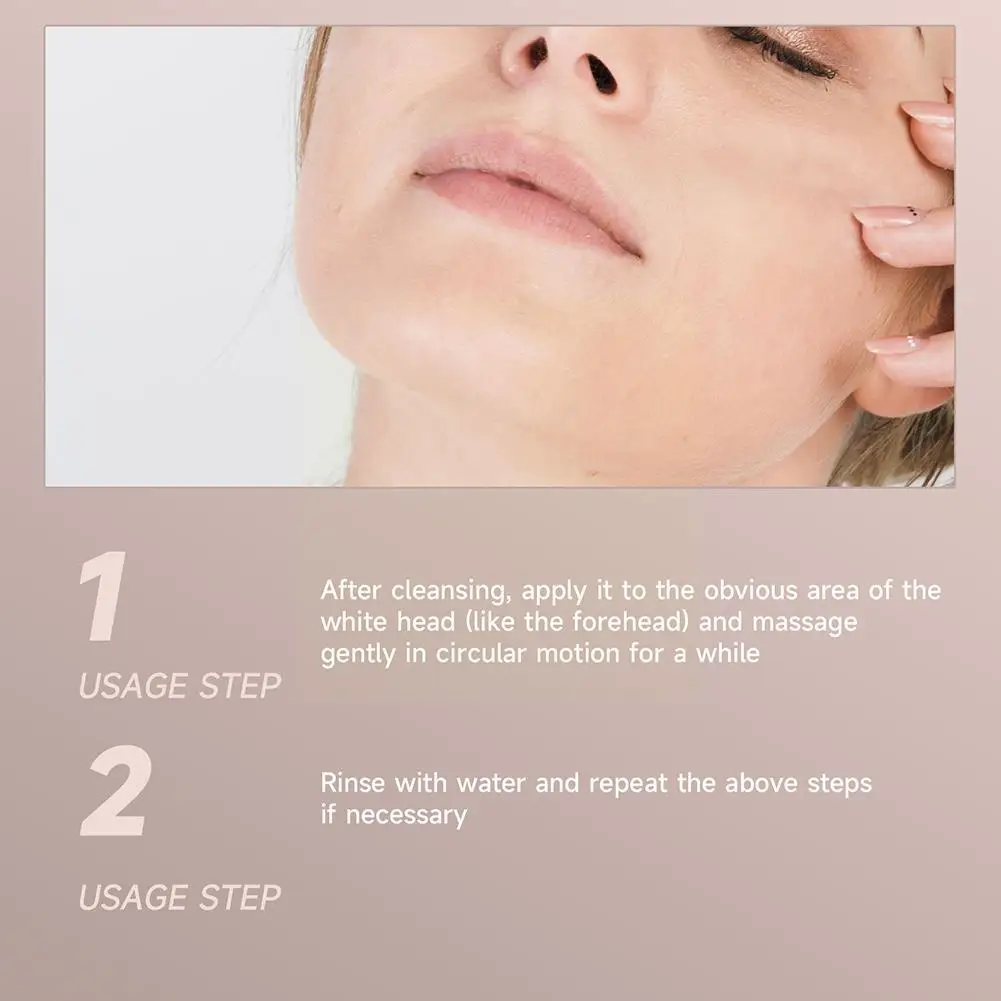 1

USAGE STEP

After cleansing, apply it to the obvious area of the white head (like the forehead) and massage gently in circular motion for a while

2

USAGE STEP

Rinse with water and repeat the above steps if necessary