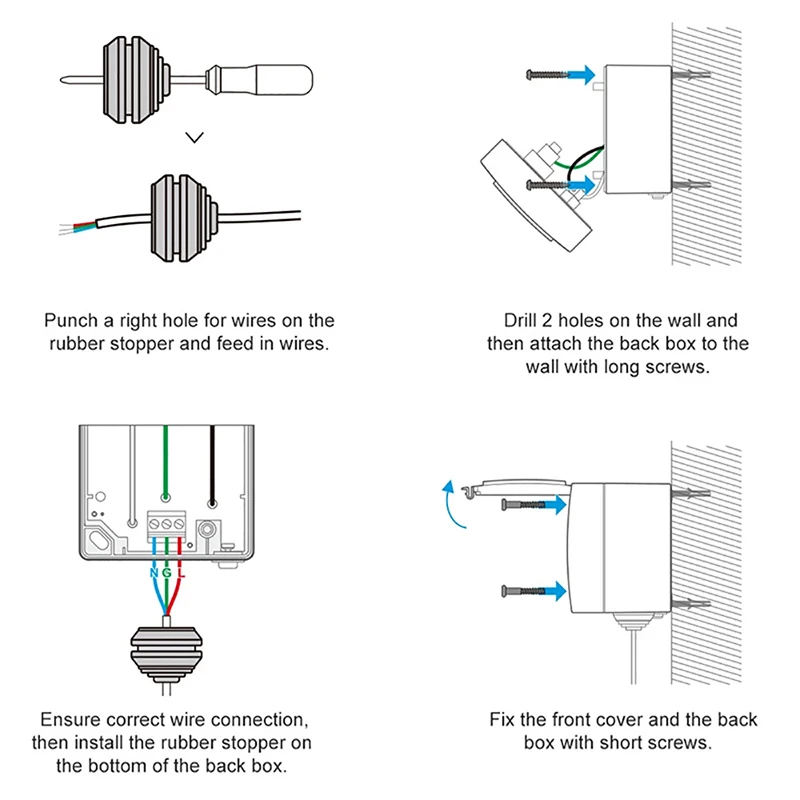 Punch a right hole for wires on the rubber stopper and feed in wires.

Drill 2 holes on the wall and then attach the back box to the wall with long screws.

N G L

Ensure correct wire connection, then install the rubber stopper on the bottom of the back box.

Fix the front cover and the back box with short screws.