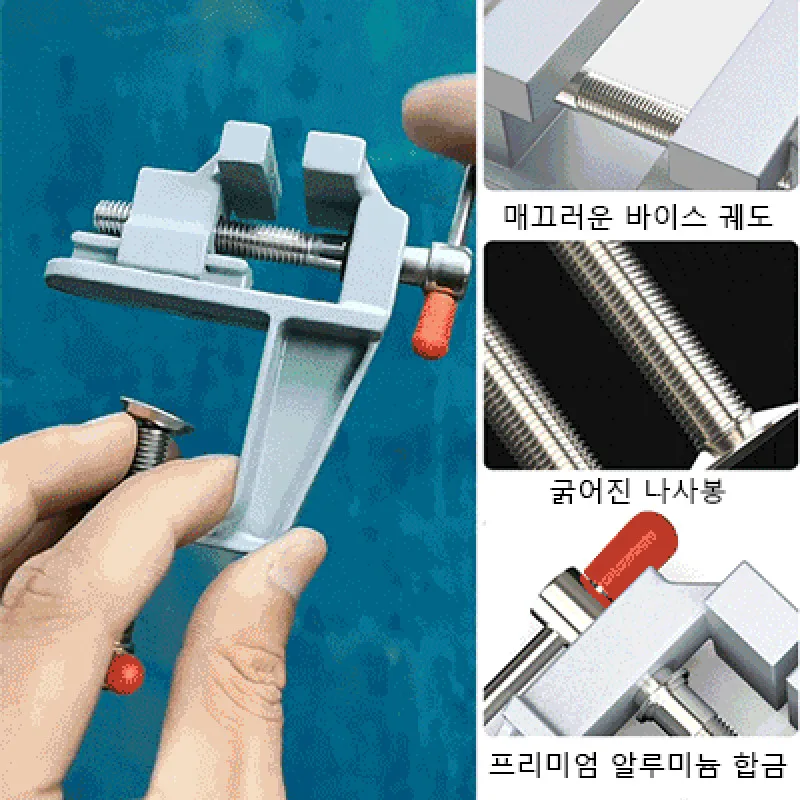 매끄러운 바이스 궤도

굵어진 나사봉

프리미엄 알루미늄 합금