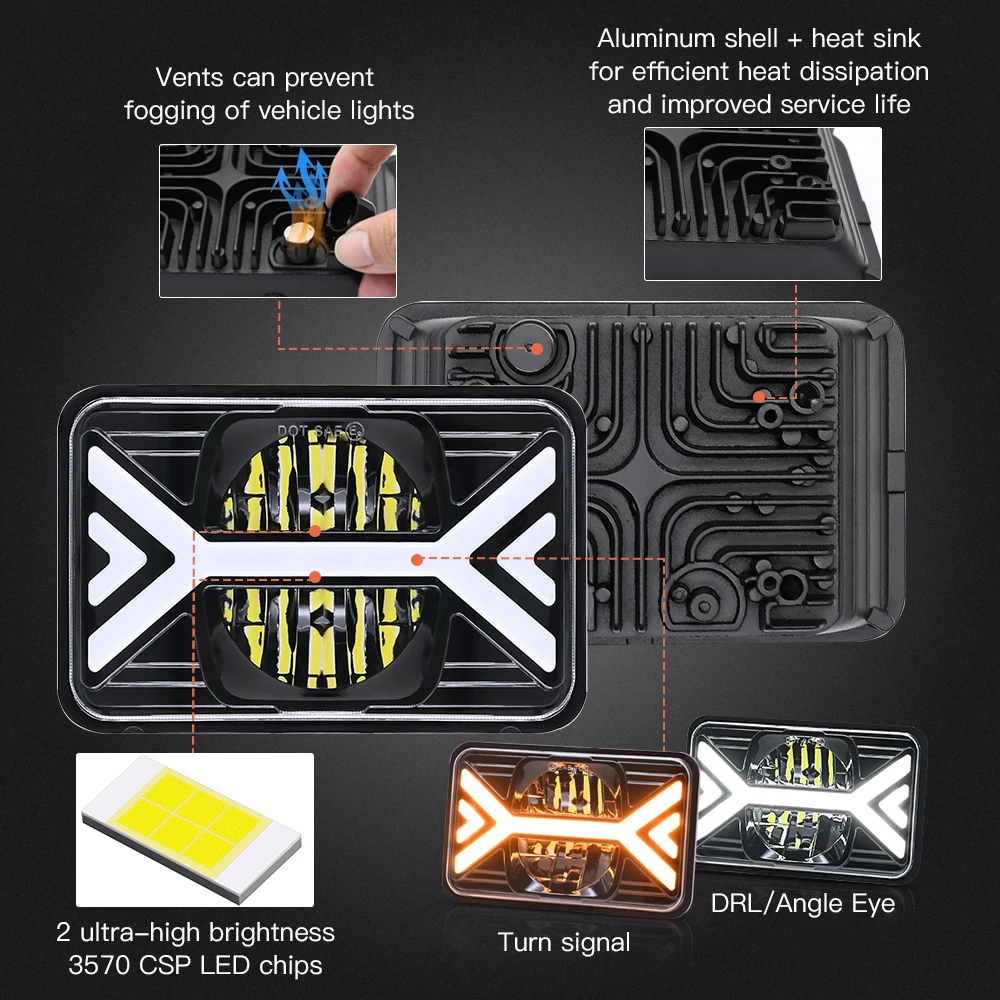 Vents can prevent fogging of vehicle lights

Aluminum shell + heat sink for efficient heat dissipation and improved service life

DOT SAE E

2 ultra-high brightness 3570 CSP LED chips

Turn signal

DRL/Angle Eye