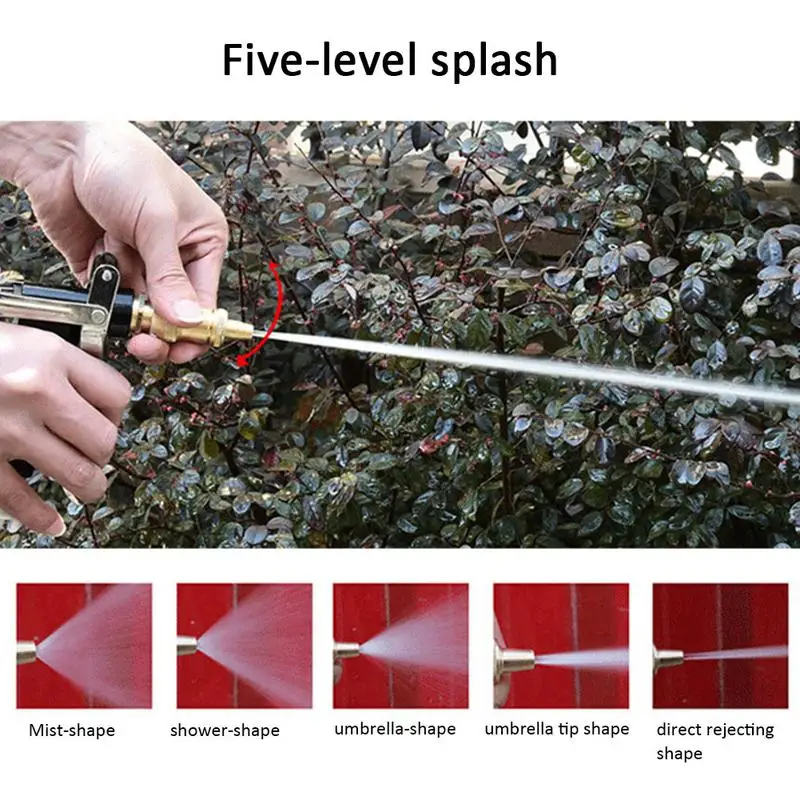 Five-level splash

Mist-shape

shower-shape

umbrella-shape

umbrella tip shape

direct rejecting shape