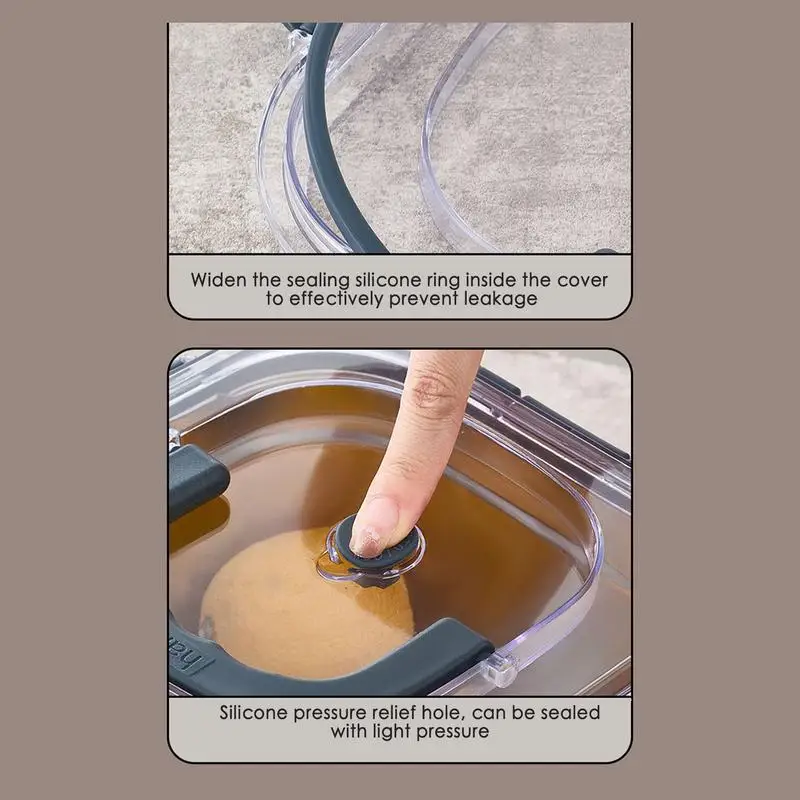 Widen the sealing silicone ring inside the cover to effectively prevent leakage

Silicone pressure relief hole, can be sealed with light pressure