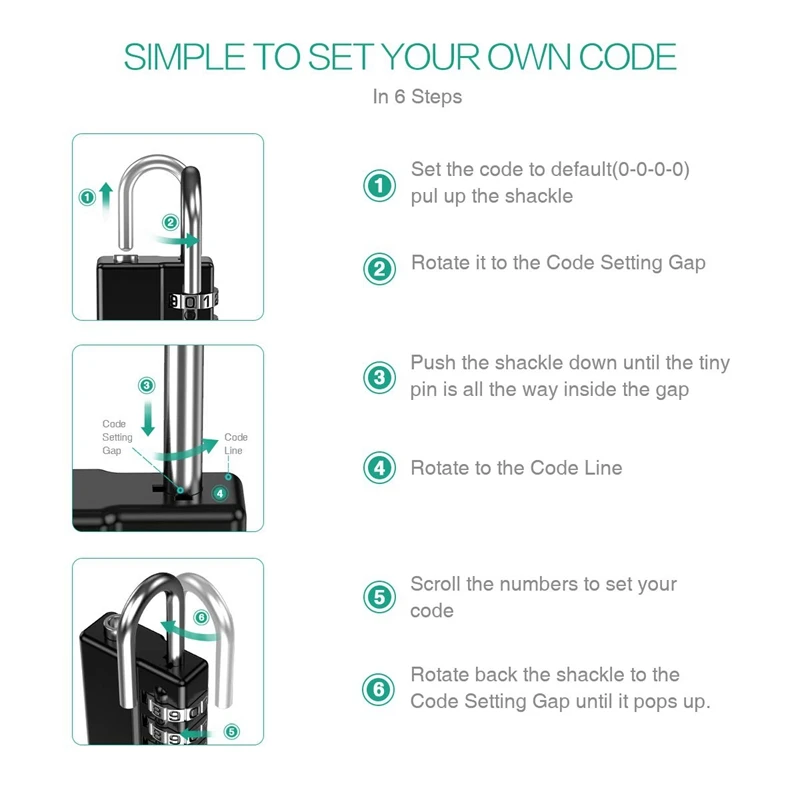 SIMPLE TO SET YOUR OWN CODE

In 6 Steps

1 2 9 0 1

3 Code Setting Gap Code Line 4

6 8 9 0 8 9 5

1 Set the code to default(0-0-0-0) pul up the shackle

2 Rotate it to the Code Setting Gap

3 Push the shackle down until the tiny pin is all the way inside the gap

4 Rotate to the Code Line

5 Scroll the numbers to set your code

6 Rotate back the shackle to the Code Setting Gap until it pops up.