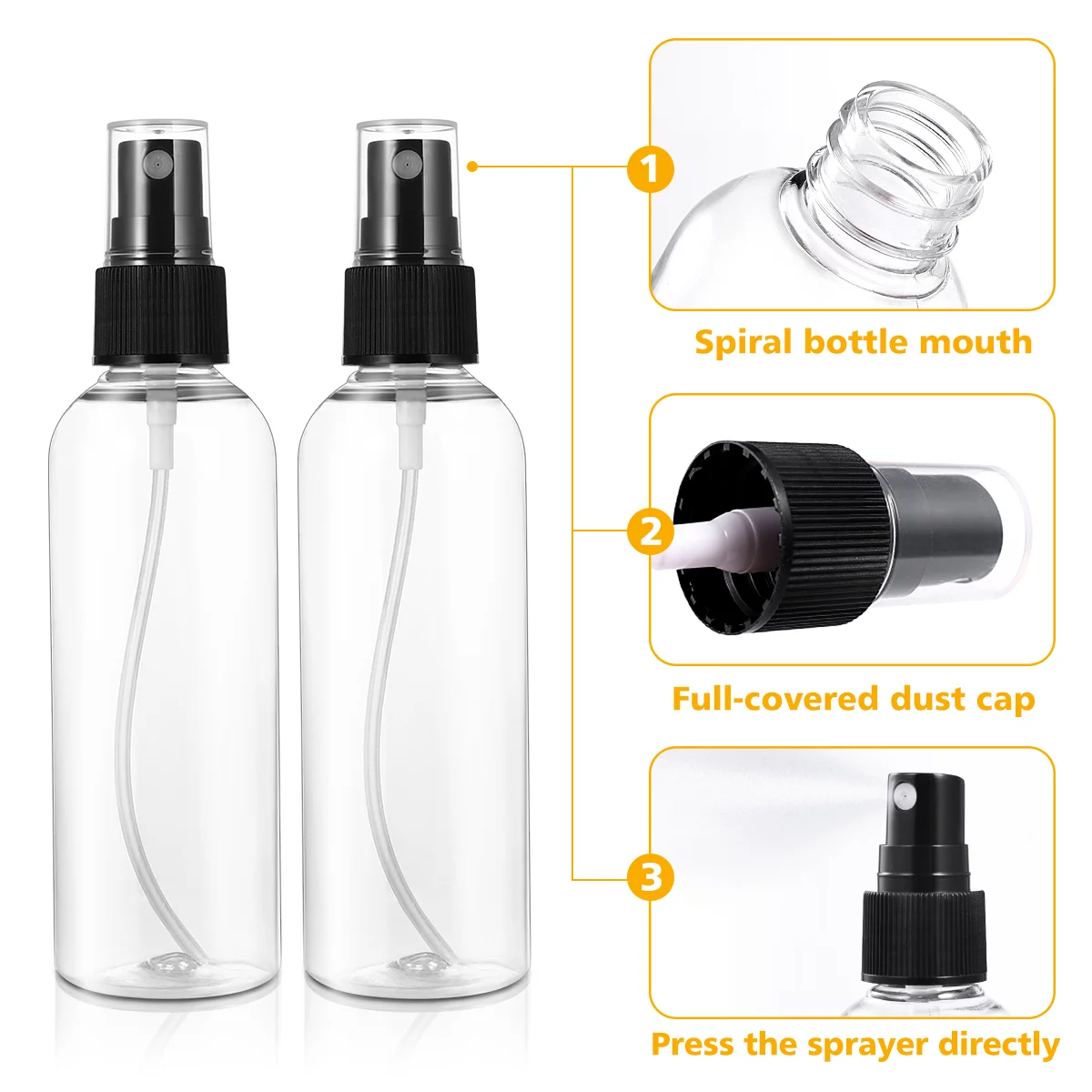 1
Spiral bottle mouth

2
Full-covered dust cap

3
Press the sprayer directly