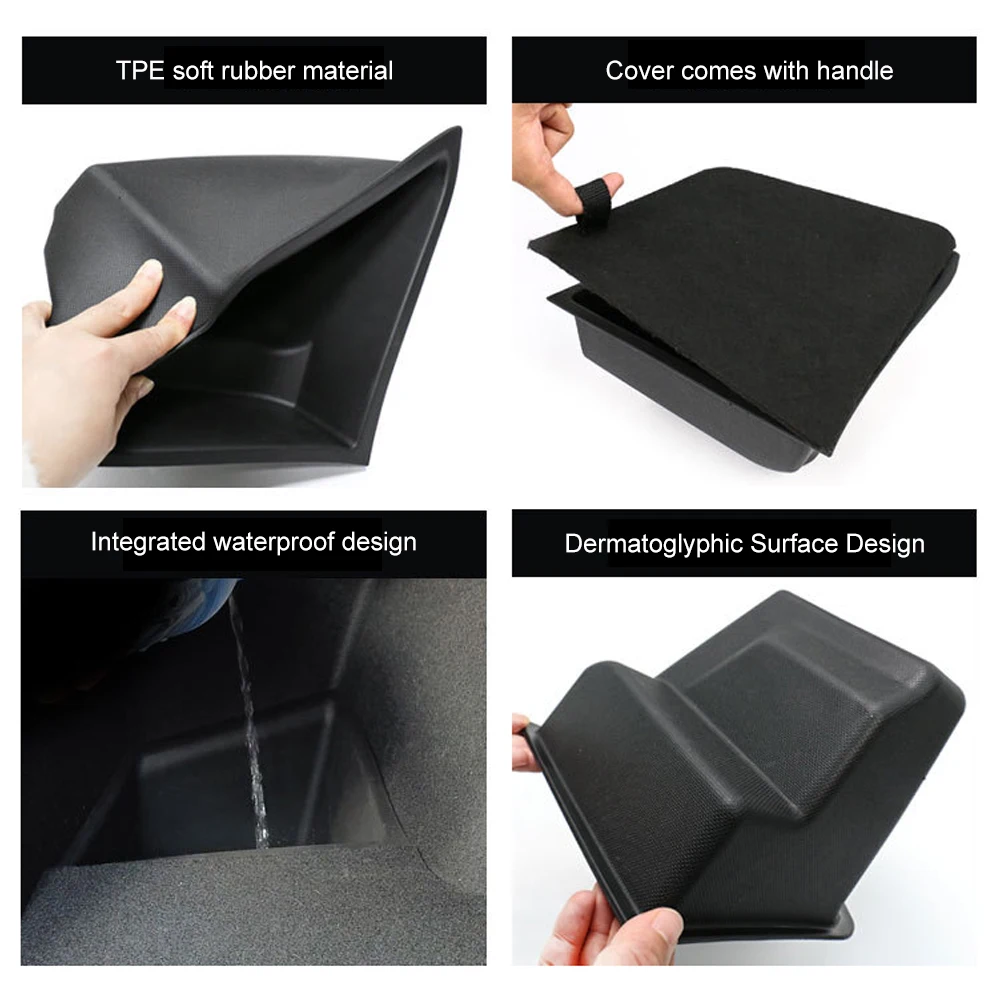 TPE soft rubber material

Cover comes with handle

Integrated waterproof design

Dermatoglyphic Surface Design