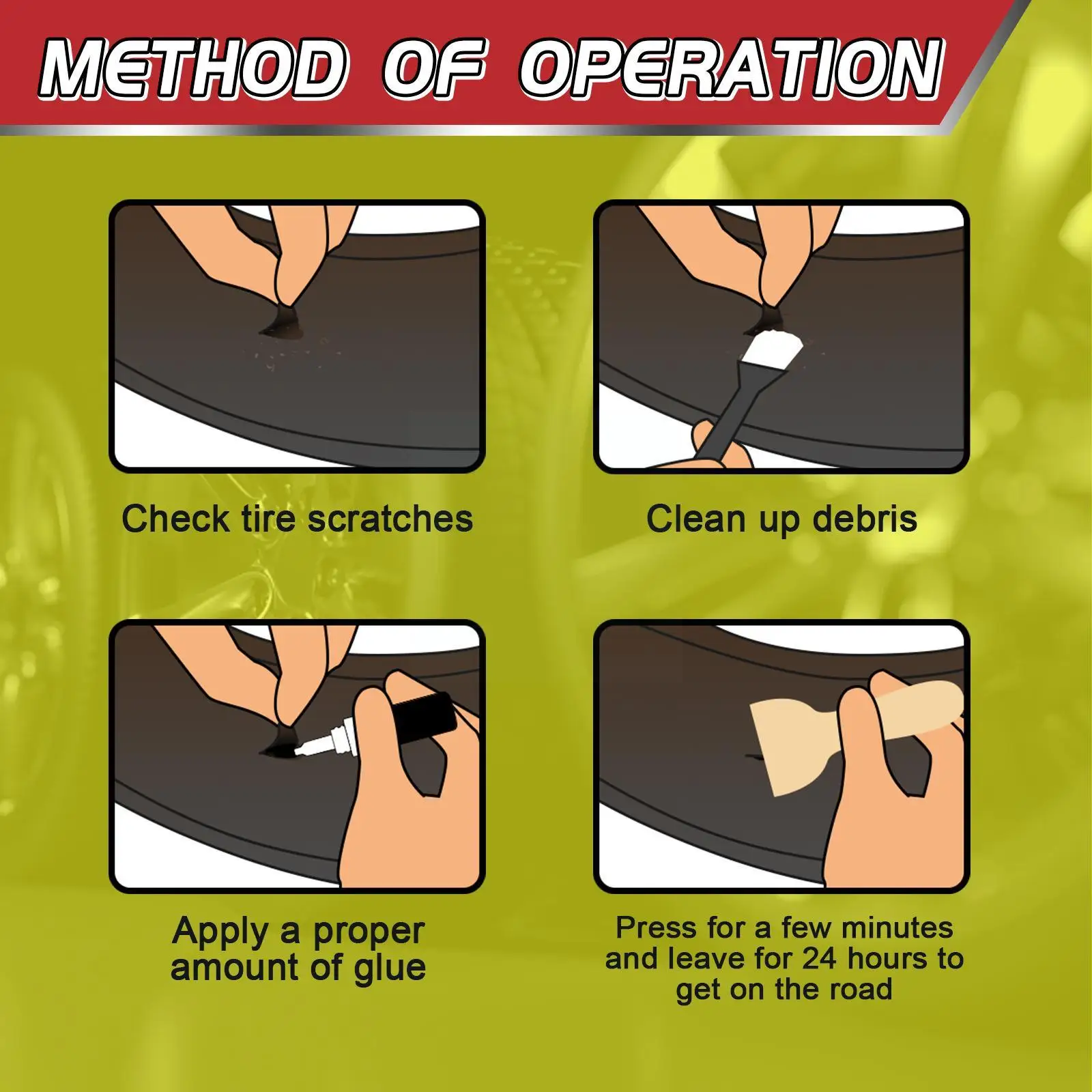 METHOD OF OPERATION

Check tire scratches

Clean up debris

Apply a proper amount of glue

Press for a few minutes and leave for 24 hours to get on the road