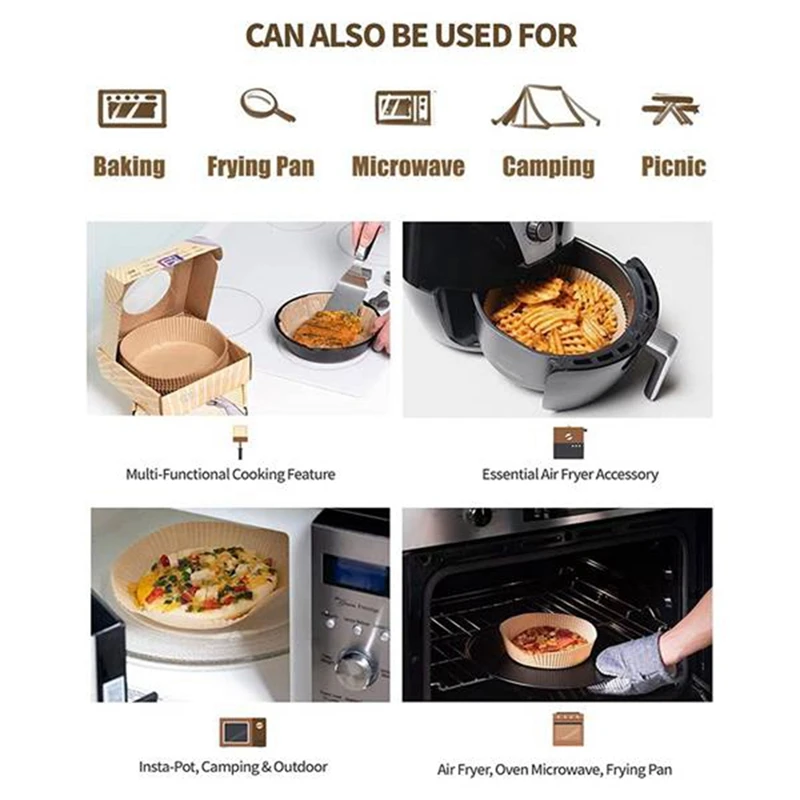 CAN ALSO BE USED FOR

Baking
Frying Pan
Microwave
Camping
Picnic

Multi-Functional Cooking Feature

Essential Air Fryer Accessory

Insta-Pot, Camping & Outdoor

Air Fryer, Oven Microwave, Frying Pan