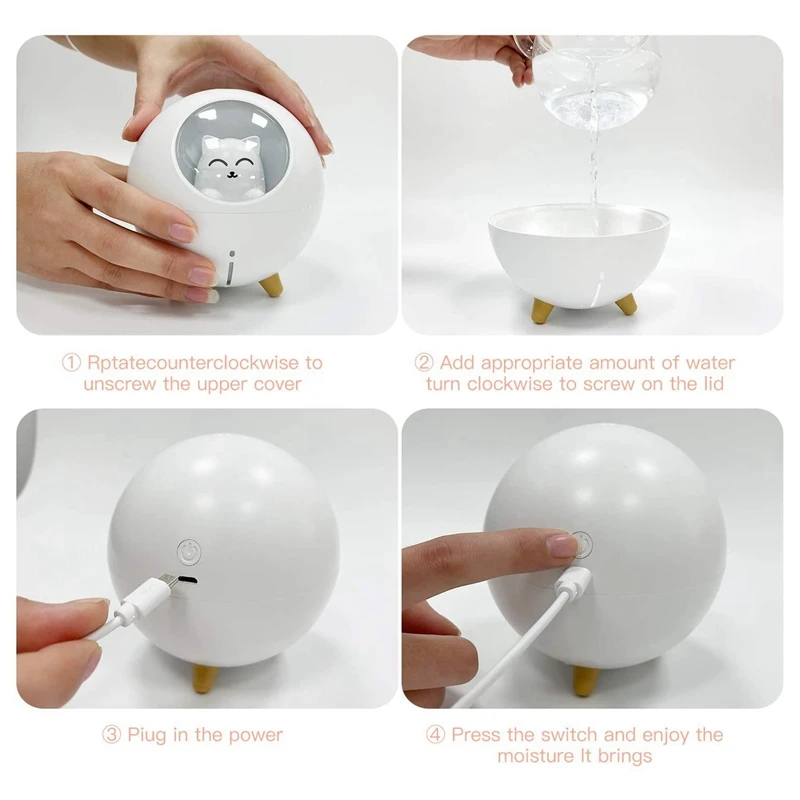 ① Rptatecounterclockwise to unscrew the upper cover

② Add appropriate amount of water turn clockwise to screw on the lid

③ Piug in the power

④ Press the switch and enjoy the moisture It brings