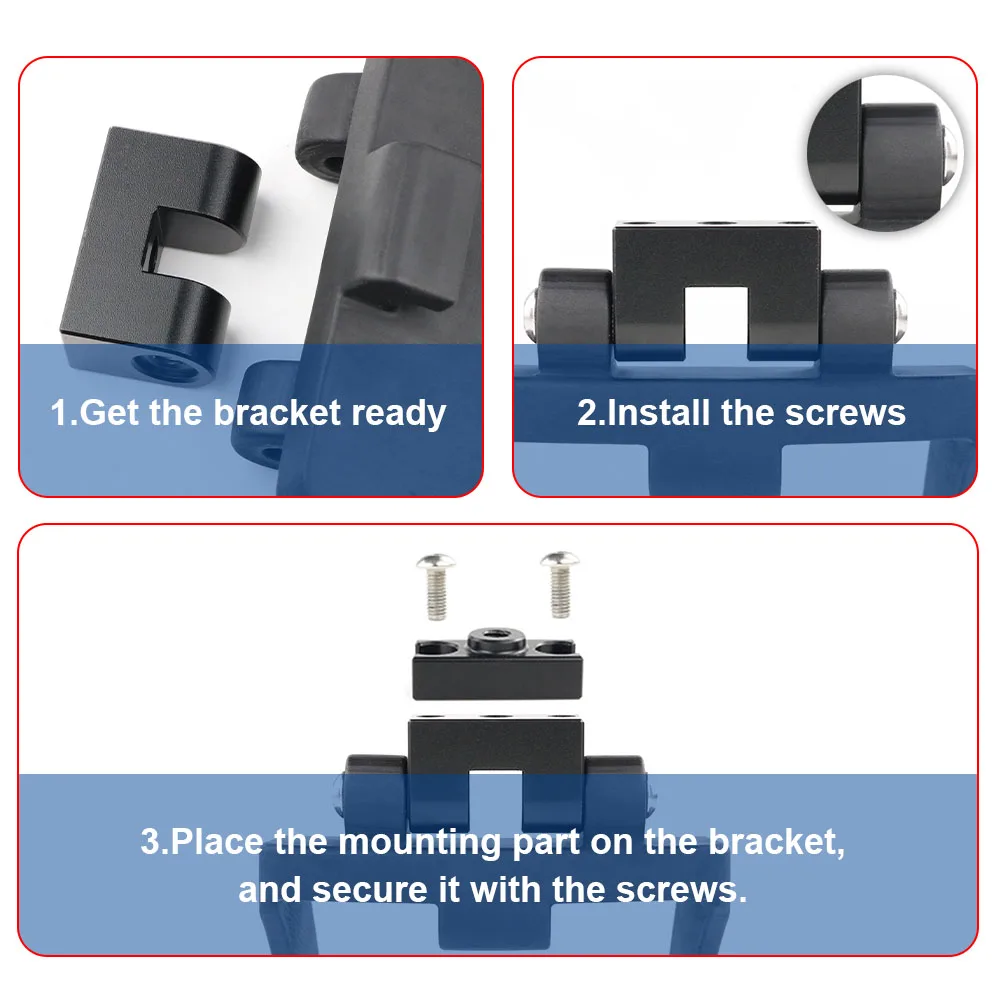 1.Get the bracket ready

2.Install the screws

3.Place the mounting part on the bracket, and secure it with the screws.