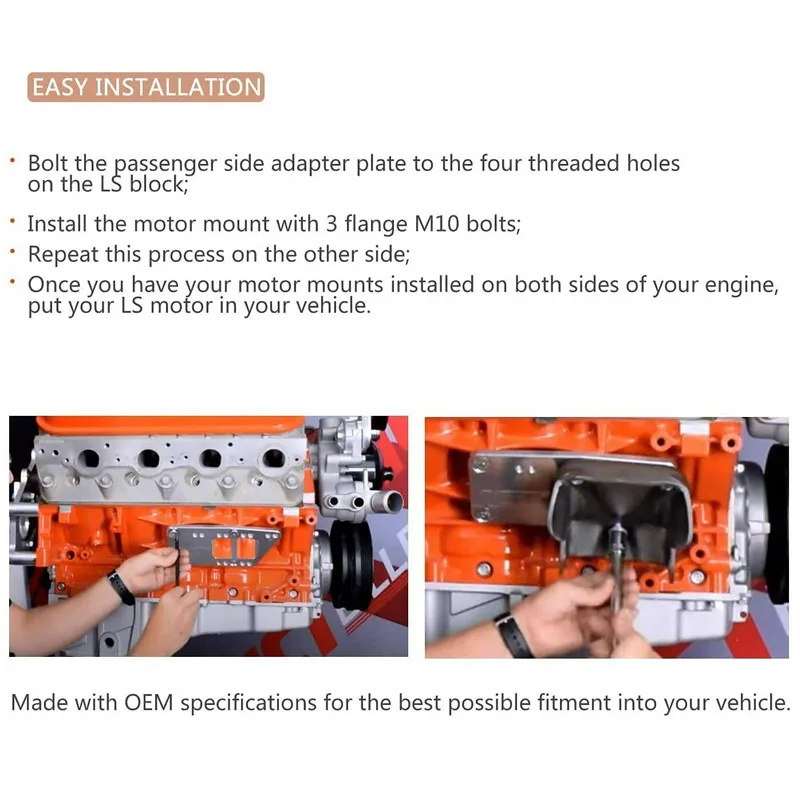 EASY INSTALLATION

· Bolt the passenger side adapter plate to the four threaded holes on the LS block;

· Install the motor mount with 3 flange M10 bolts;

· Repeat this process on the other side;

· Once you have your motor mounts installed on both sides of your engine, put your LS motor in your vehicle.

Made with OEM specifications for the best possible fitment into your vehicle.