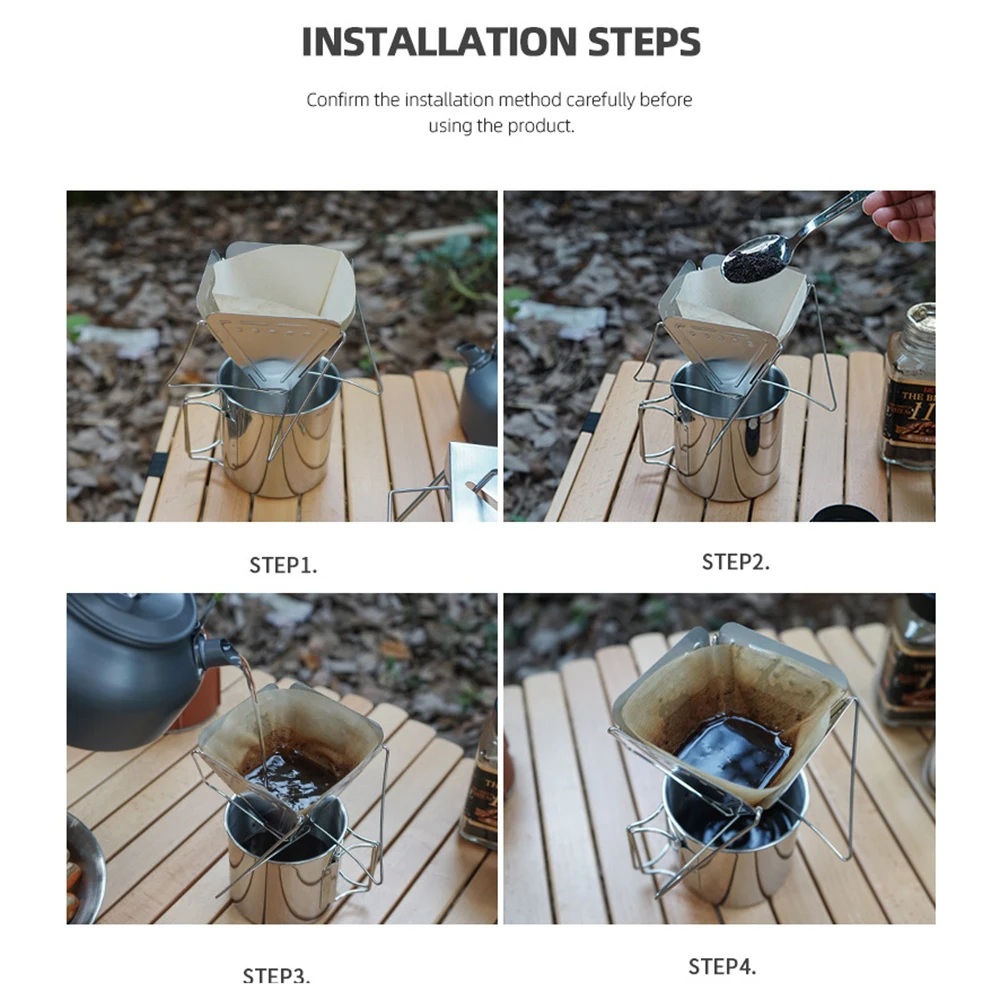 INSTALLATION STEPS

Confirm the installation method carefully before using the product.

STEP1.

STEP2.

STEP3.

STEP4.