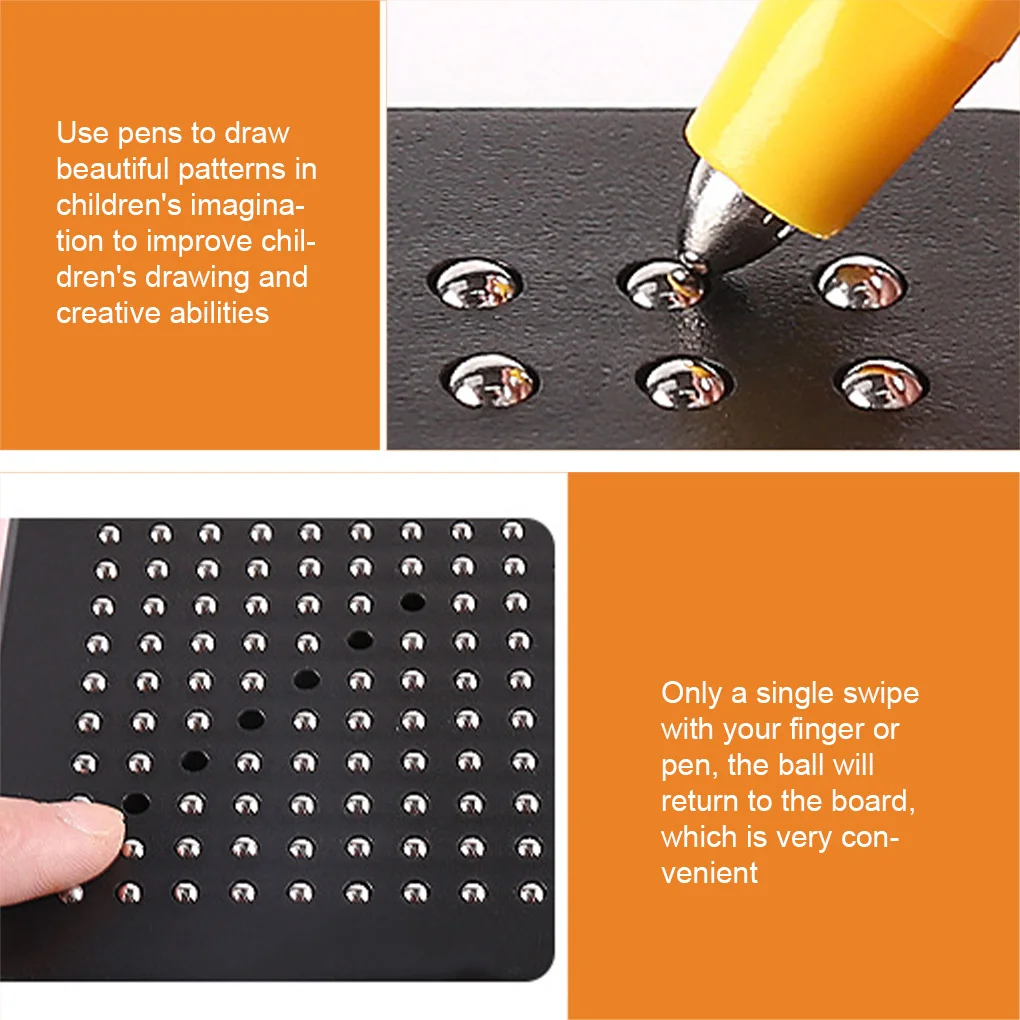 Use pens to draw beautiful patterns in children's imagination to improve children's drawing and creative abilities

Only a single swipe with your finger or pen, the ball will return to the board, which is very convenient