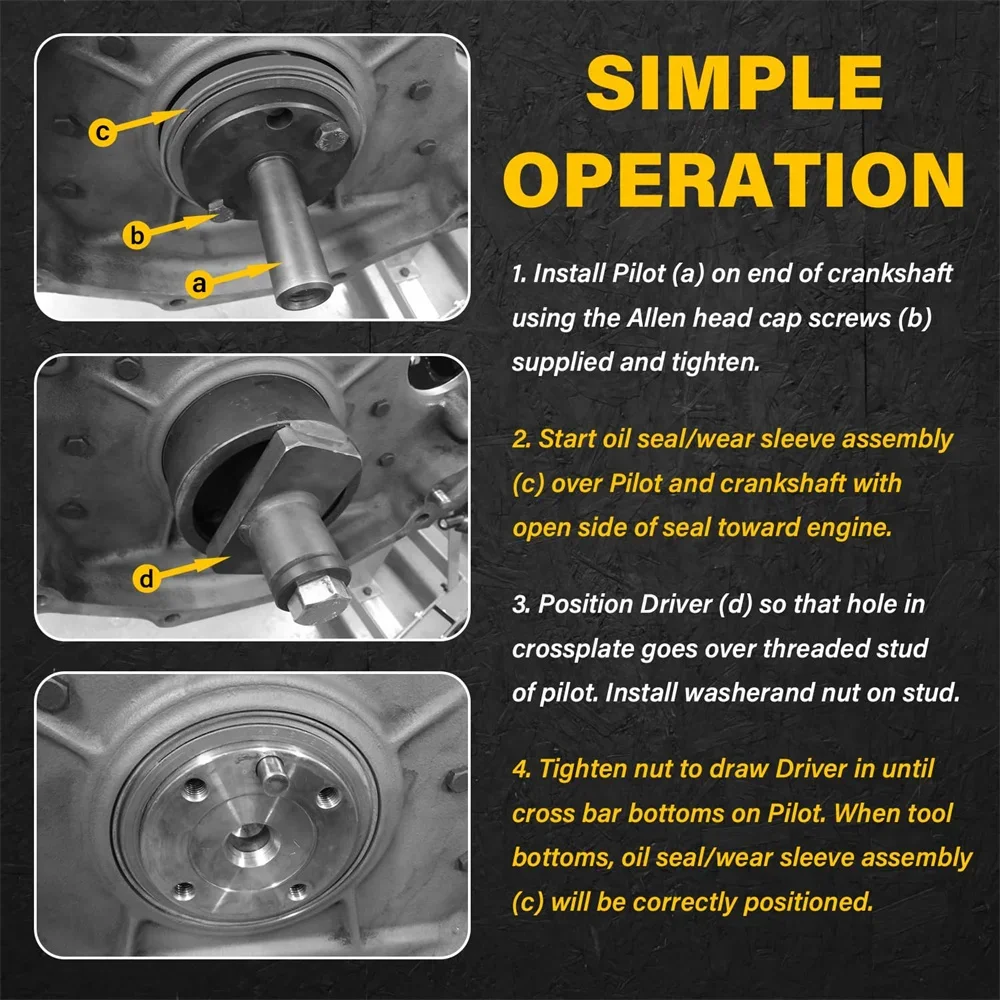 c
b
a
d

SIMPLE OPERATION

1. Install Pilot (a) on end of crankshaft using the Allen head cap screws (b) supplied and tighten.

2. Start oil seal/wear sleeve assembly (c) over Pilot and crankshaft with open side of seal toward engine.

3. Position Driver (d) so that hole in crossplate goes over threaded stud of pilot. Install washerand nut on stud.

4. Tighten nut to draw Driver in until cross bar bottoms on Pilot. When tool bottoms, oil seal/wear sleeve assembly (c) will be correctly positioned.