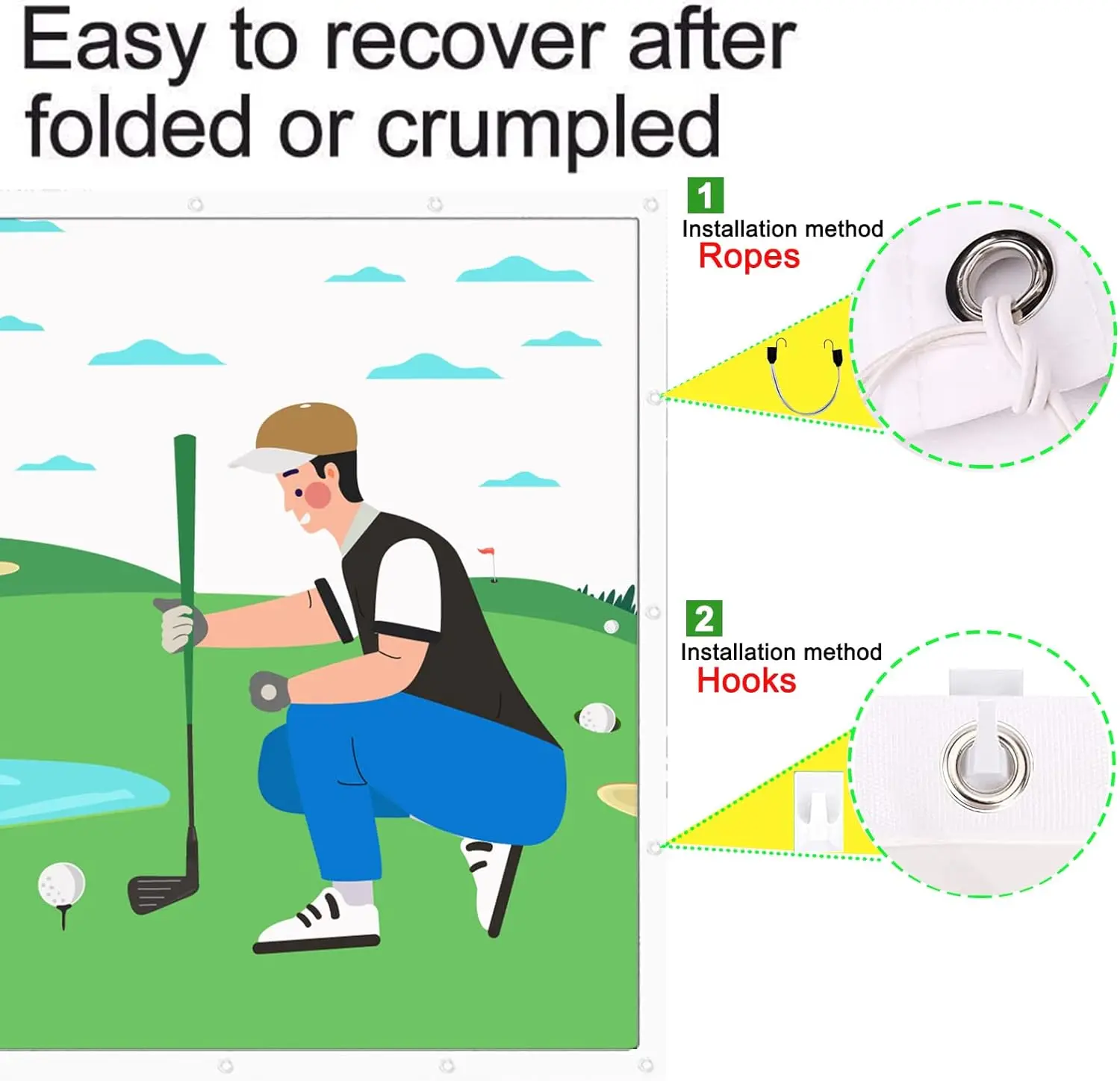 Easy to recover after folded or crumpled

1
Installation method
Ropes

2
Installation method
Hooks