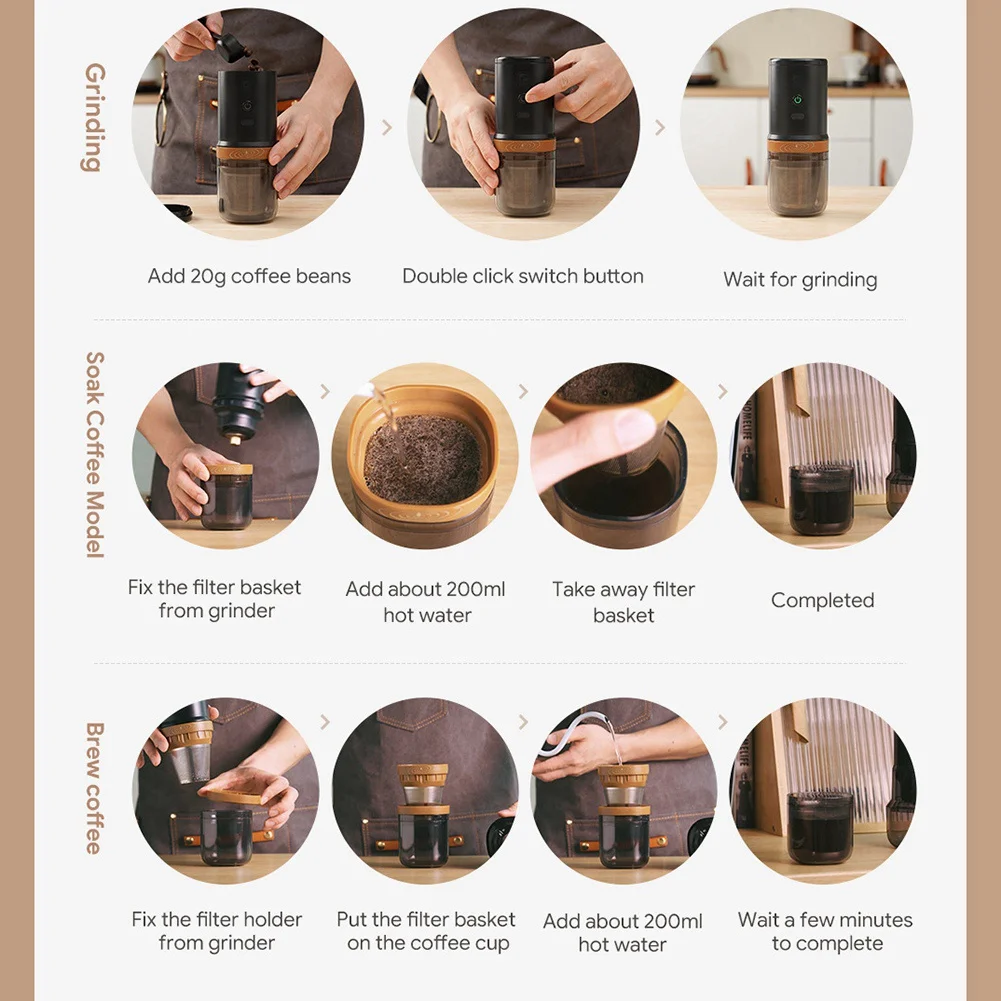 Grinding

Add 20g coffee beans

Double click switch button

Wait for grinding

Soak Coffee Model

Fix the filter basket from grinder

Add about 200ml hot water

Take away filter basket

Completed

Brew coffee

Fix the filter holder from grinder

Put the filter basket on the coffee cup

Add about 200ml hot water

Wait a few minutes to complete