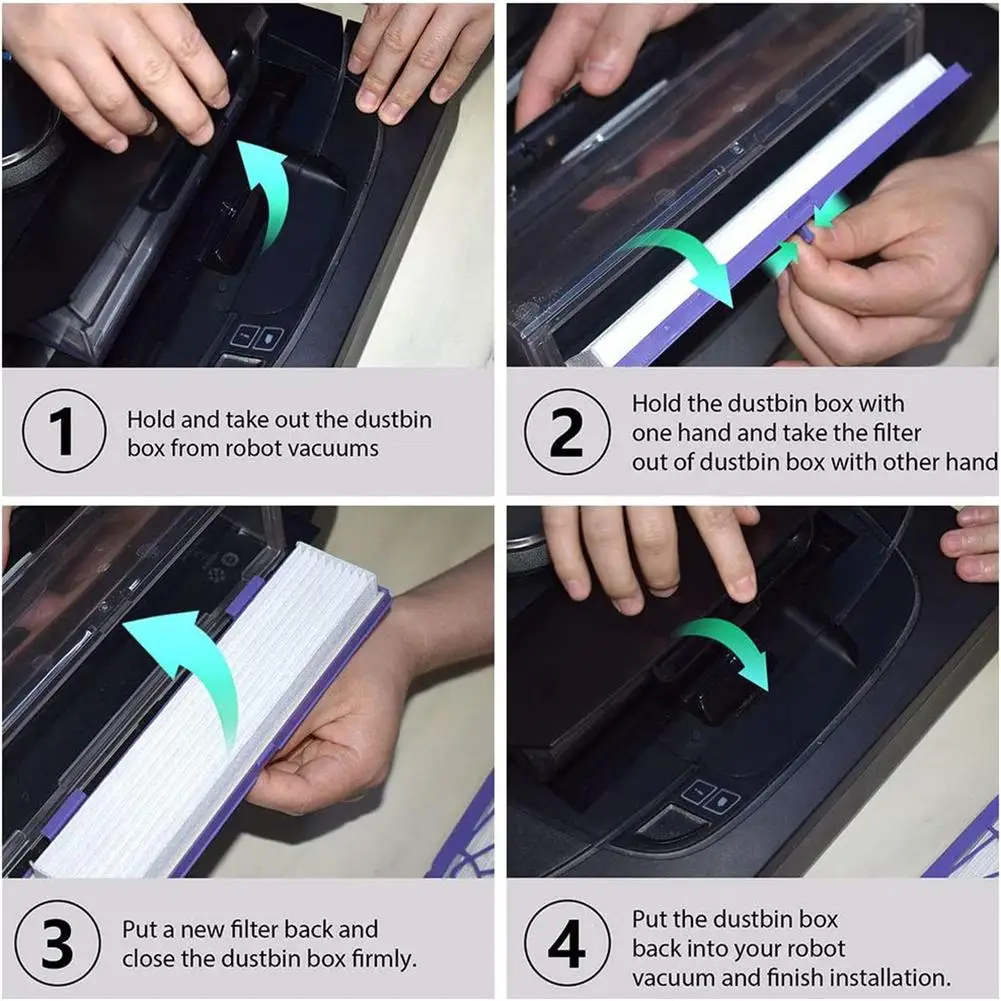 1
Hold and take out the dustbin box from robot vacuums

2
Hold the dustbin box with one hand and take the filter out of dustbin box with other hand

3
Put a new filter back and close the dustbin box firmly.

4
Put the dustbin box back into your robot vacuum and finish installation.