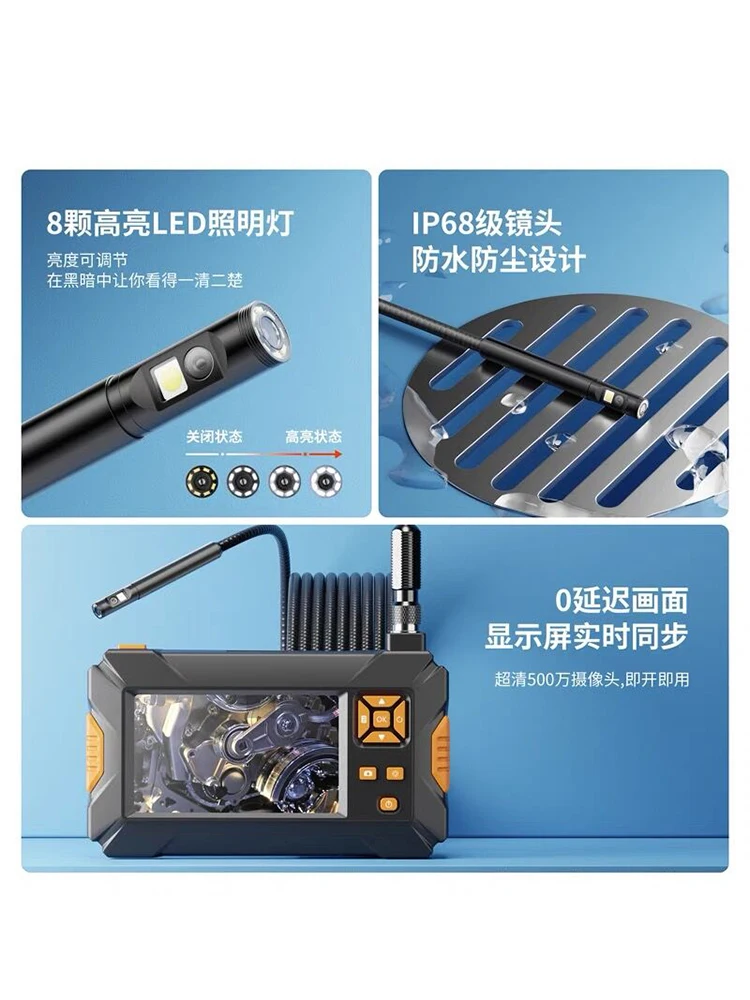 8颗高亮LED照明灯

亮度可调节
在黑暗中让你看得一清二楚

关闭状态
高亮状态

IP68级镜头
防水防尘设计

0延迟画面
显示屏实时同步

超清500万摄像头,即开即用

OK