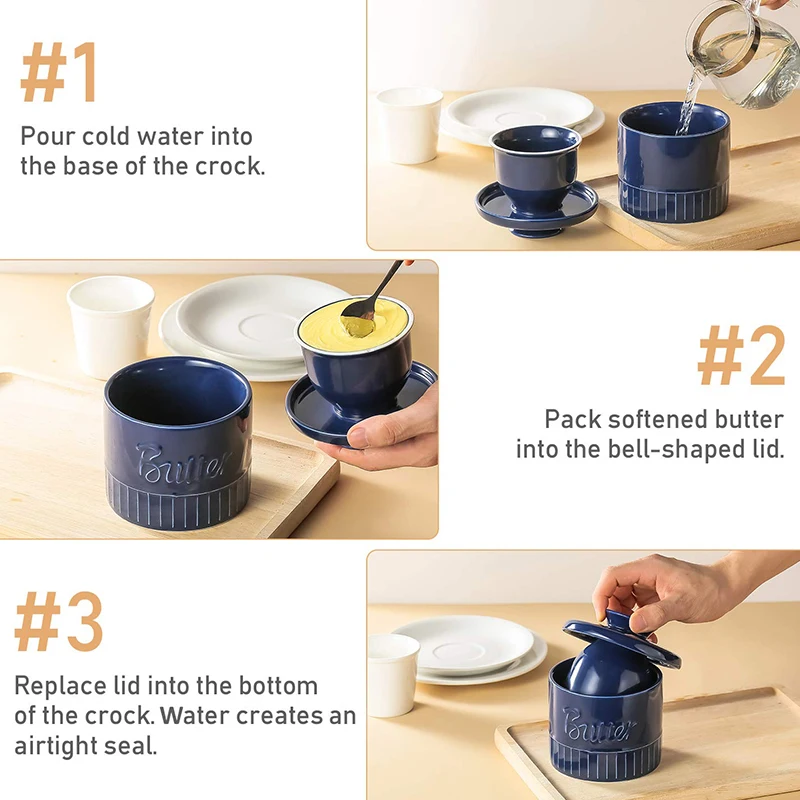 #1

Pour cold water into the base of the crock.

Butter

#2

Pack softened butter into the bell-shaped lid.

#3

Replace lid into the bottom of the crock. Water creates an airtight seal.

Butter