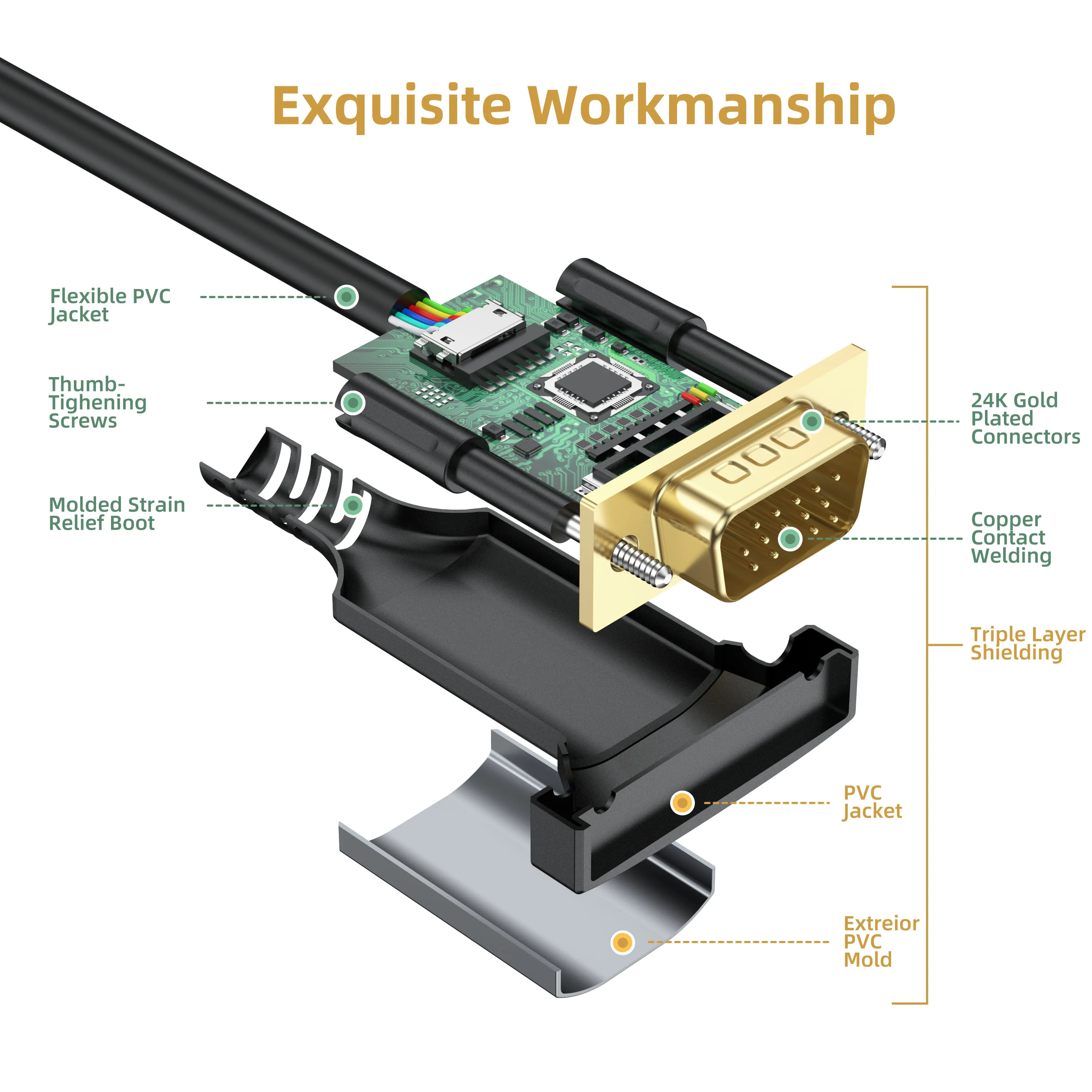 Exquisite Workmanship

Flexible PVC Jacket

Thumb-Tighening Screws

Molded Strain Relief Boot

24K Gold Plated Connectors

Copper Contact Welding

Triple Layer Shielding

PVC Jacket

Extreior PVC Mold