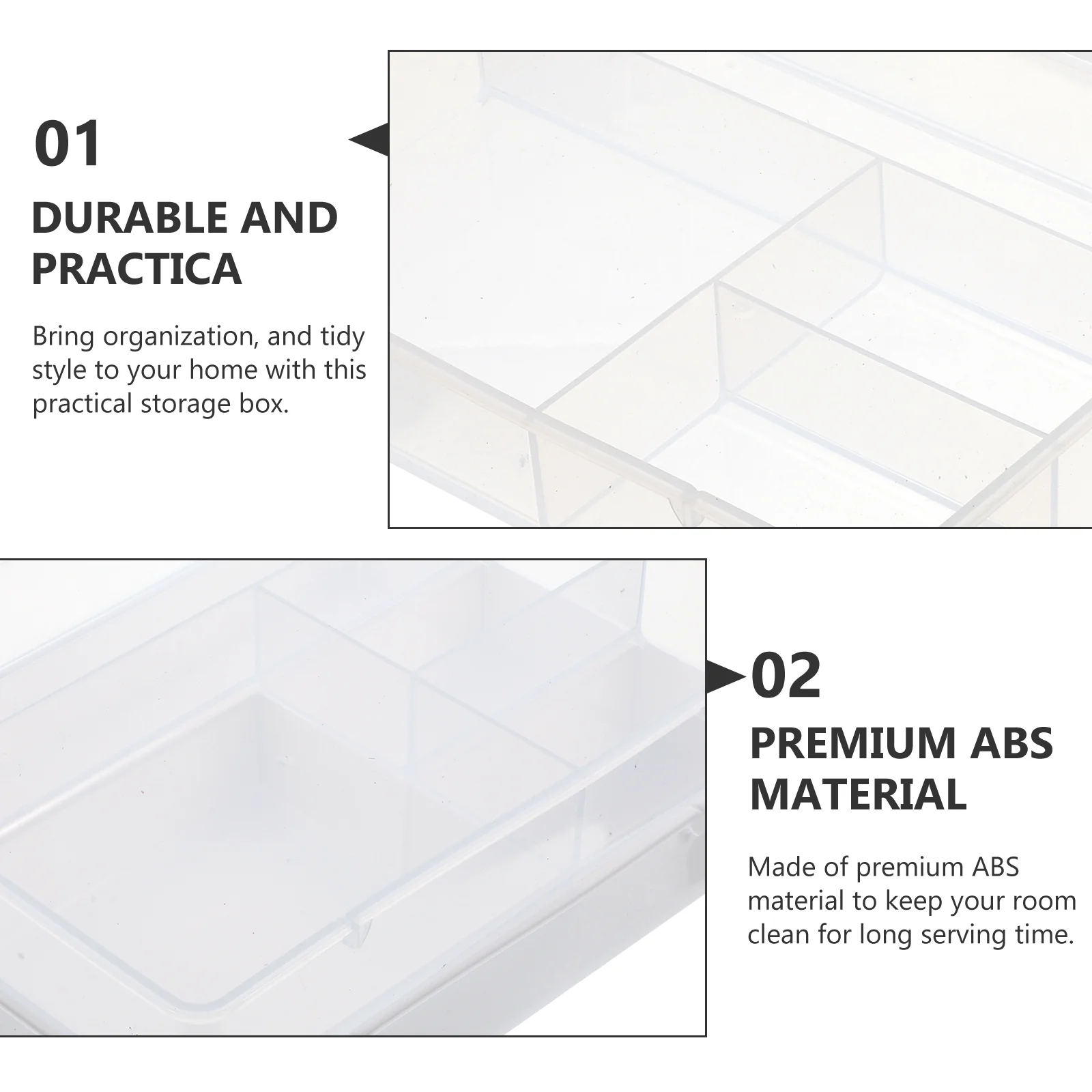 01

DURABLE AND PRACTICA

Bring organization, and tidy style to your home with this practical storage box.

02

PREMIUM ABS MATERIAL

Made of premium ABS material to keep your room clean for long serving time.