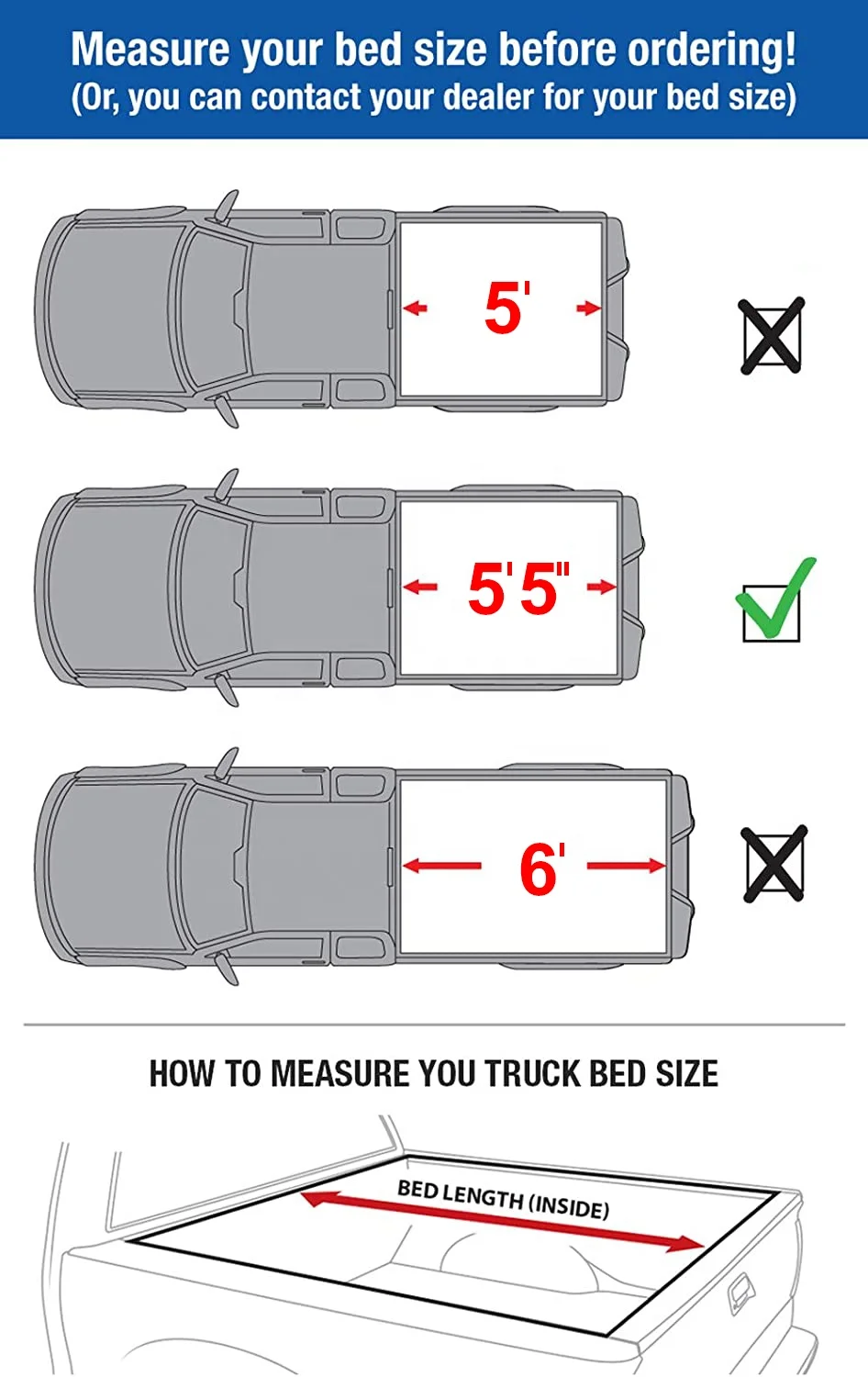 Measure your bed size before ordering!
(Or, you can contact your dealer for your bed size)

5'

5'5"

6'

HOW TO MEASURE YOU TRUCK BED SIZE

BED LENGTH (INSIDE)