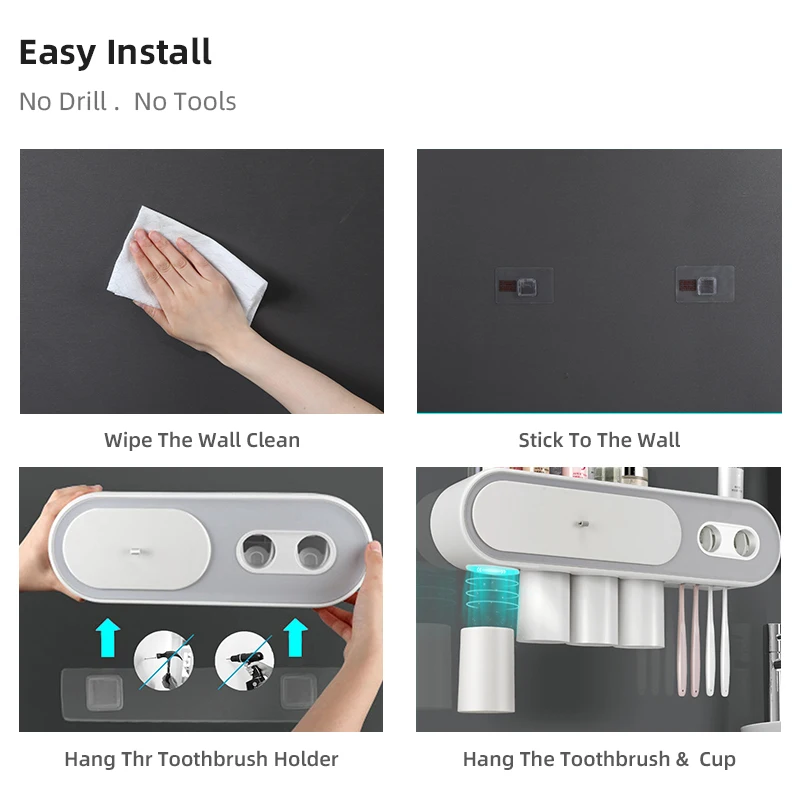 Easy Install

No Drill . No Tools

Wipe The Wall Clean

Stick To The Wall

Hang Thr Toothbrush Holder

Hang The Toothbrush & Cup