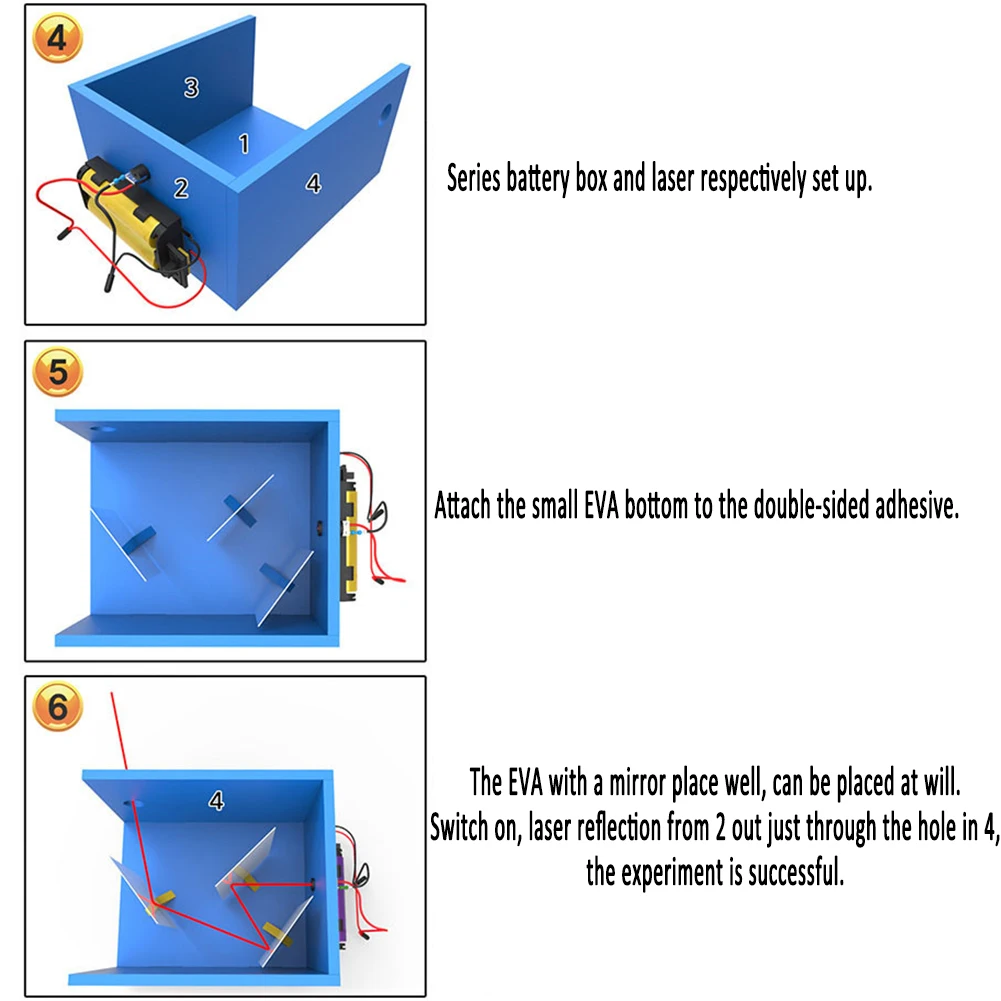 4

3

1

2

4

Series battery box and laser respectively set up.

5

Attach the small EVA bottom to the double-sided adhesive.

6

4

The EVA with a mirror place well, can be placed at will.
Switch on, laser reflection from 2 out just through the hole in 4,
the experiment is successful.