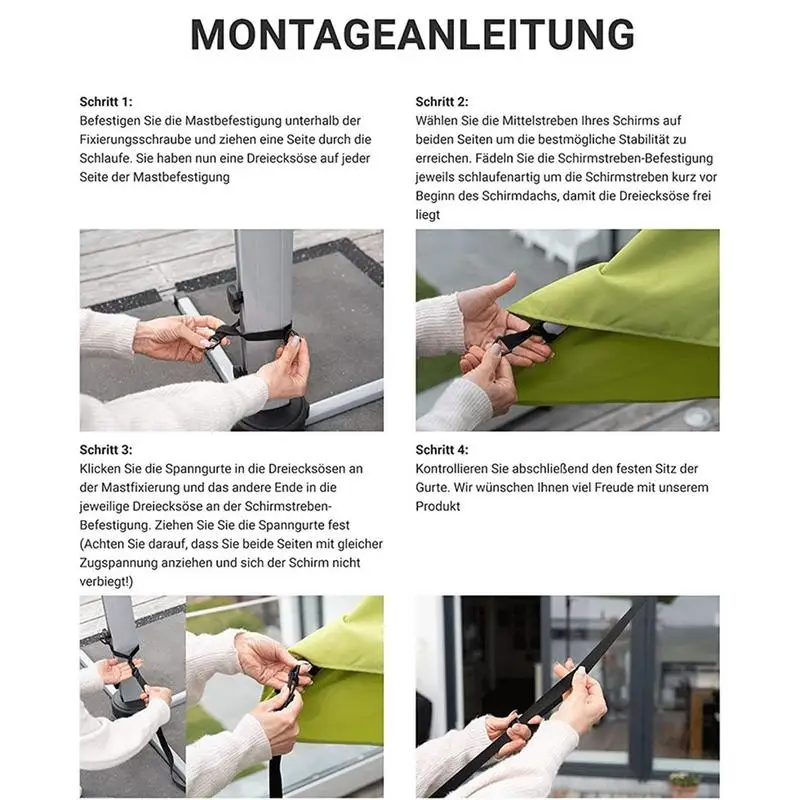 MONTAGEANLEITUNG

Schritt 1:
Befestigen Sie die Mastbefestigung unterhalb der Fixierungsschraube und ziehen eine Seite durch die Schlaufe. Sie haben nun eine Dreiecksöse auf jeder Seite der Mastbefestigung

Schritt 2:
Wählen Sie die Mittelstreben Ihres Schirms auf beiden Seiten um die bestmögliche Stabilität zu erreichen. Fädeln Sie die Schirmstreben-Befestigung jeweils schlaufenartig um die Schirmstreben kurz vor Beginn des Schirmdachs, damit die Dreiecksöse frei liegt

Schritt 3:
Klicken Sie die Spanngurte in die Dreiecksösen an der Mastfixierung und das andere Ende in die jeweilige Dreiecksöse an der Schirmstreben-Befestigung. Ziehen Sie Sie die Spanngurte fest (Achten Sie darauf, dass Sie beide Seiten mit gleicher Zugspannung anziehen und sich der Schirm nicht verbiegt!)

Schritt 4:
Kontrollieren Sie abschließend den festen Sitz der Gurte. Wir wünschen Ihnen viel Freude mit unserem Produkt