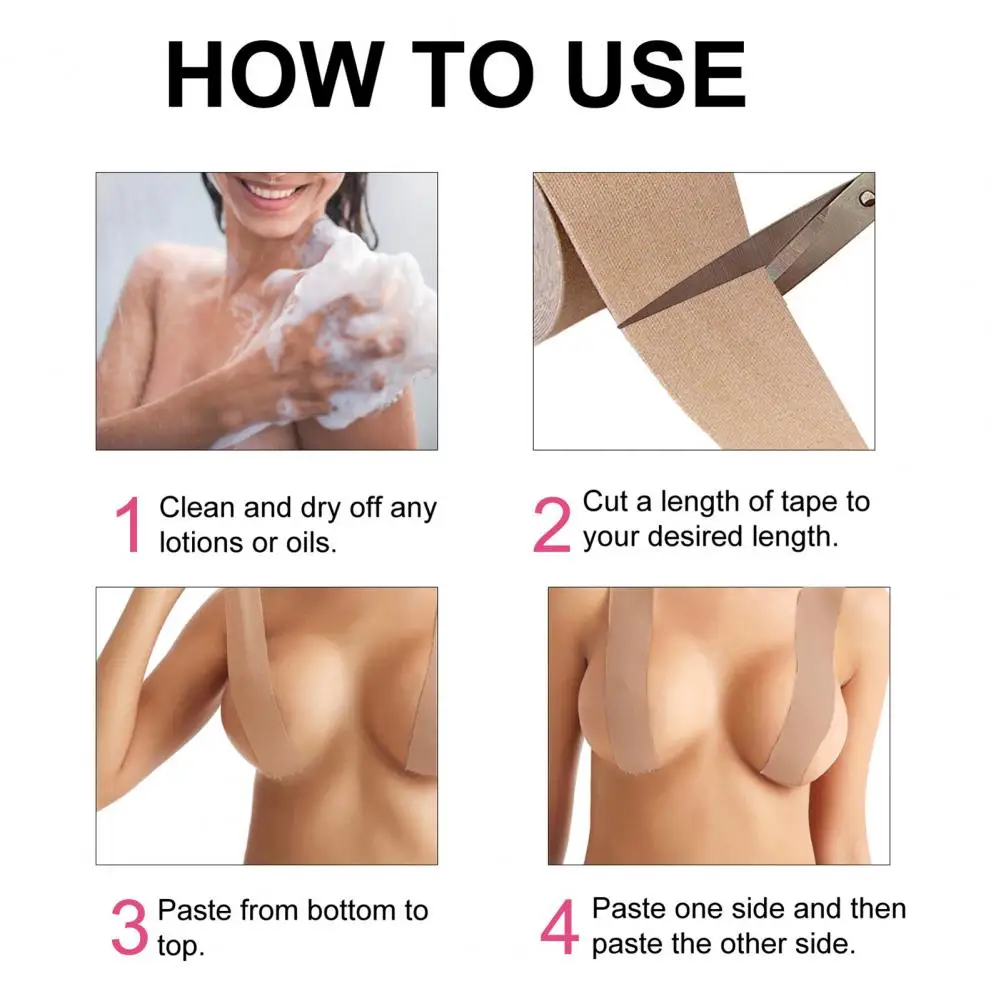 HOW TO USE

1 Clean and dry off any lotions or oils.

2 Cut a length of tape to your desired length.

3 Paste from bottom to top.

4 Paste one side and then paste the other side.