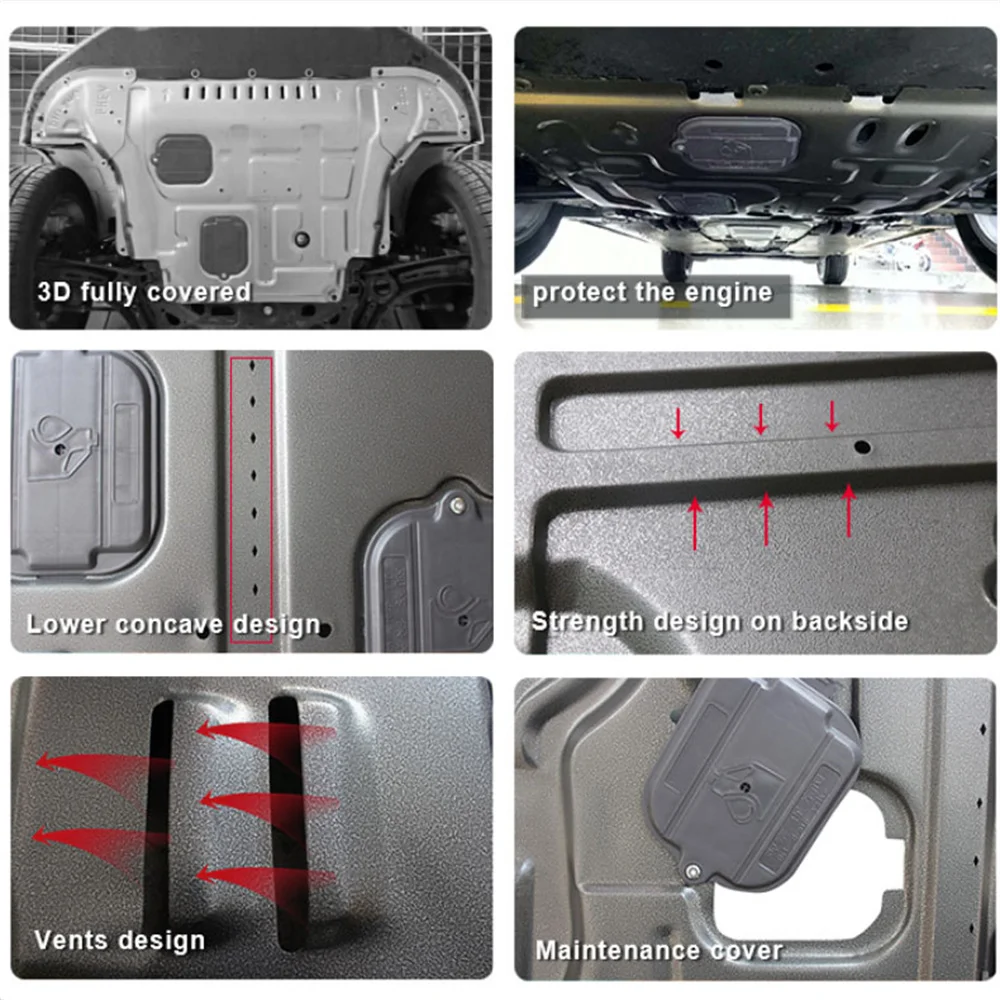 3D fully covered

protect the engine

Lower concave design

Strength design on backside

Vents design

Maintenance cover