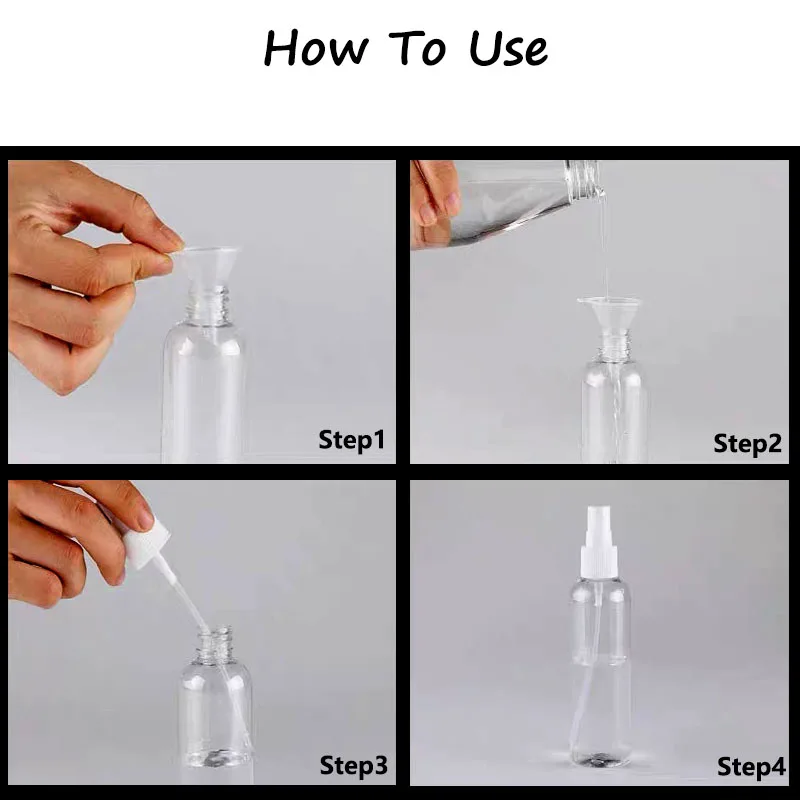 How To Use

Step1

Step2

Step3

Step4