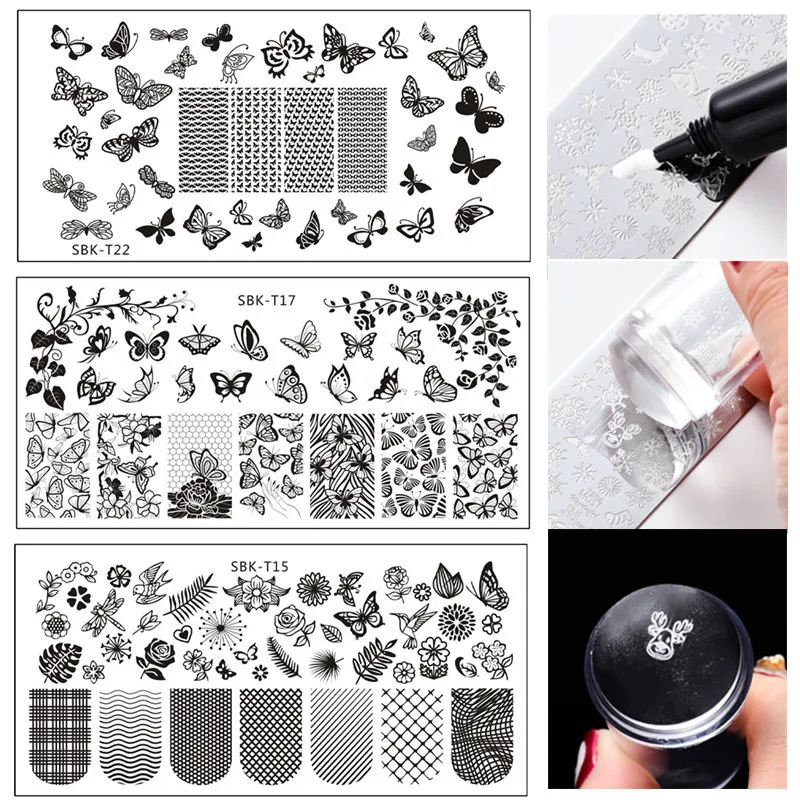 SBK-T22

SBK-T17

SBK-T15