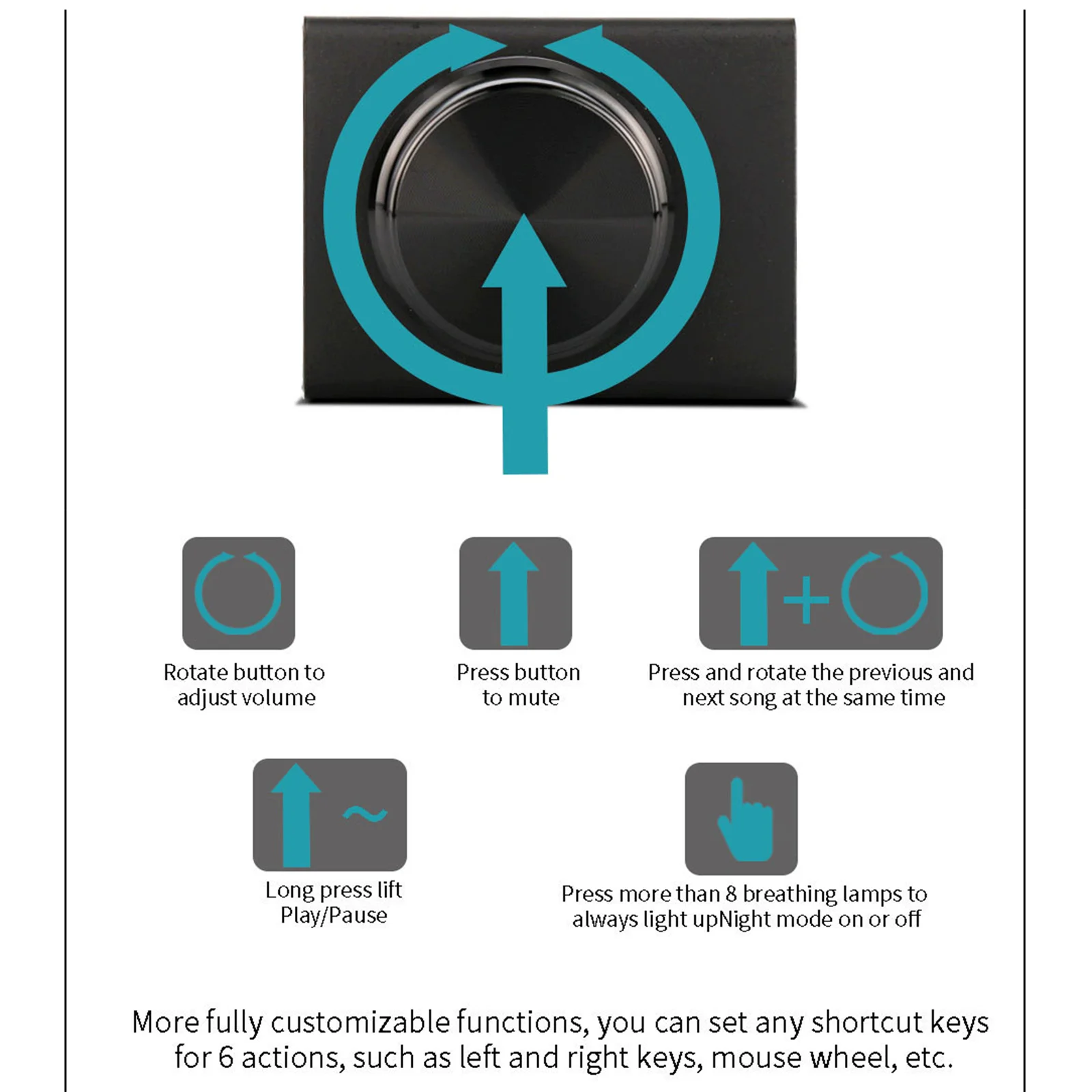 Rotate button to adjust volume

Press button to mute

Press and rotate the previous and next song at the same time

Long press lift Play/Pause

Press more than 8 breathing lamps to always light upNight mode on or off

More fully customizable functions, you can set any shortcut keys for 6 actions, such as left and right keys, mouse wheel, etc.