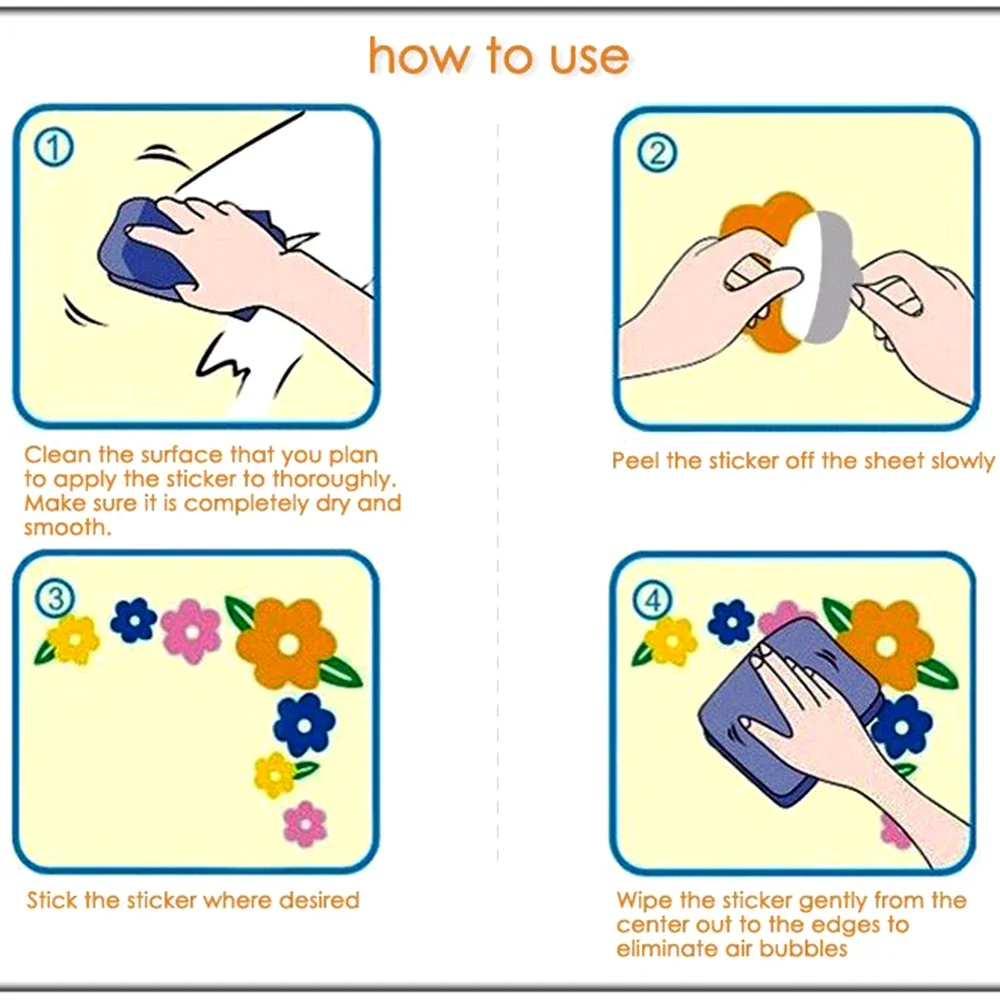 how to use

①

Clean the surface that you plan to apply the sticker to thoroughly. Make sure it is completely dry and smooth.

②

Peel the sticker off the sheet slowly

③

Stick the sticker where desired

④

Wipe the sticker gently from the center out to the edges to eliminate air bubbles