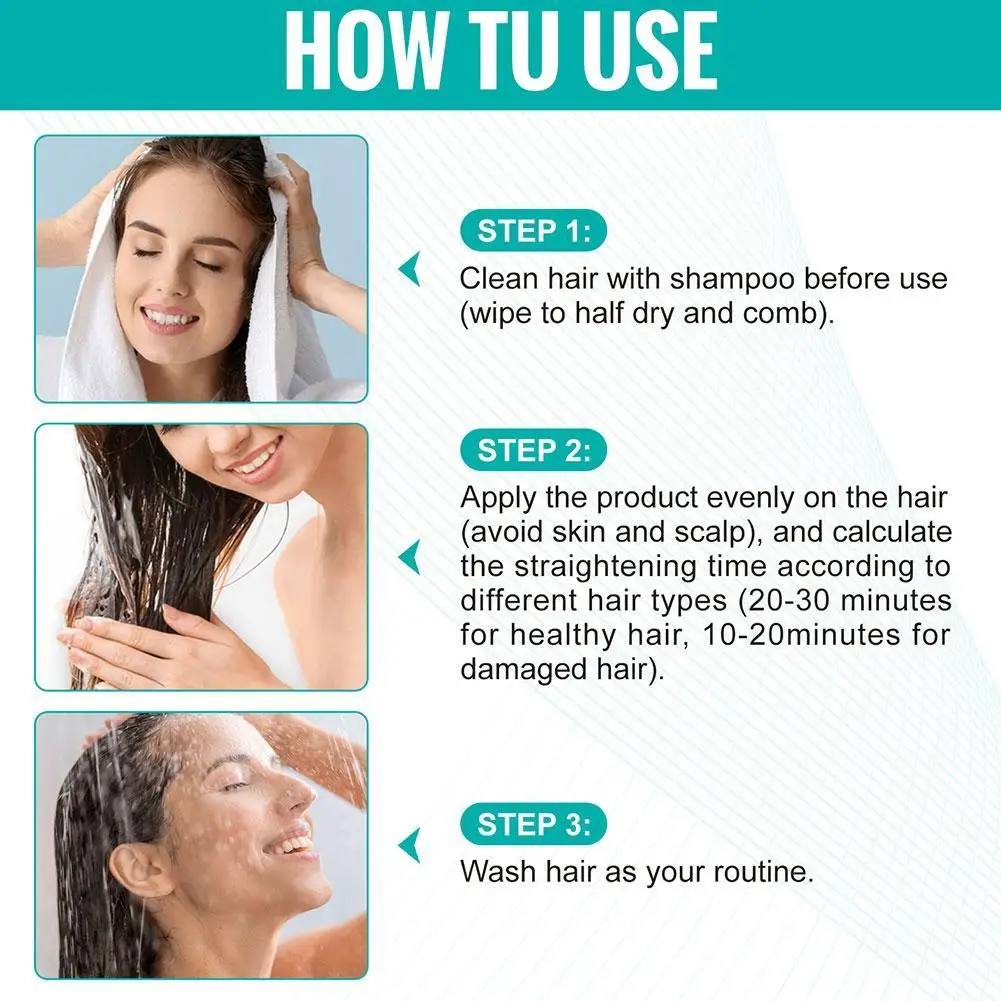 HOW TU USE

STEP 1:
Clean hair with shampoo before use (wipe to half dry and comb).

STEP 2:
Apply the product evenly on the hair (avoid skin and scalp), and calculate the straightening time according to different hair types (20-30 minutes for healthy hair, 10-20minutes for damaged hair).

STEP 3:
Wash hair as your routine.