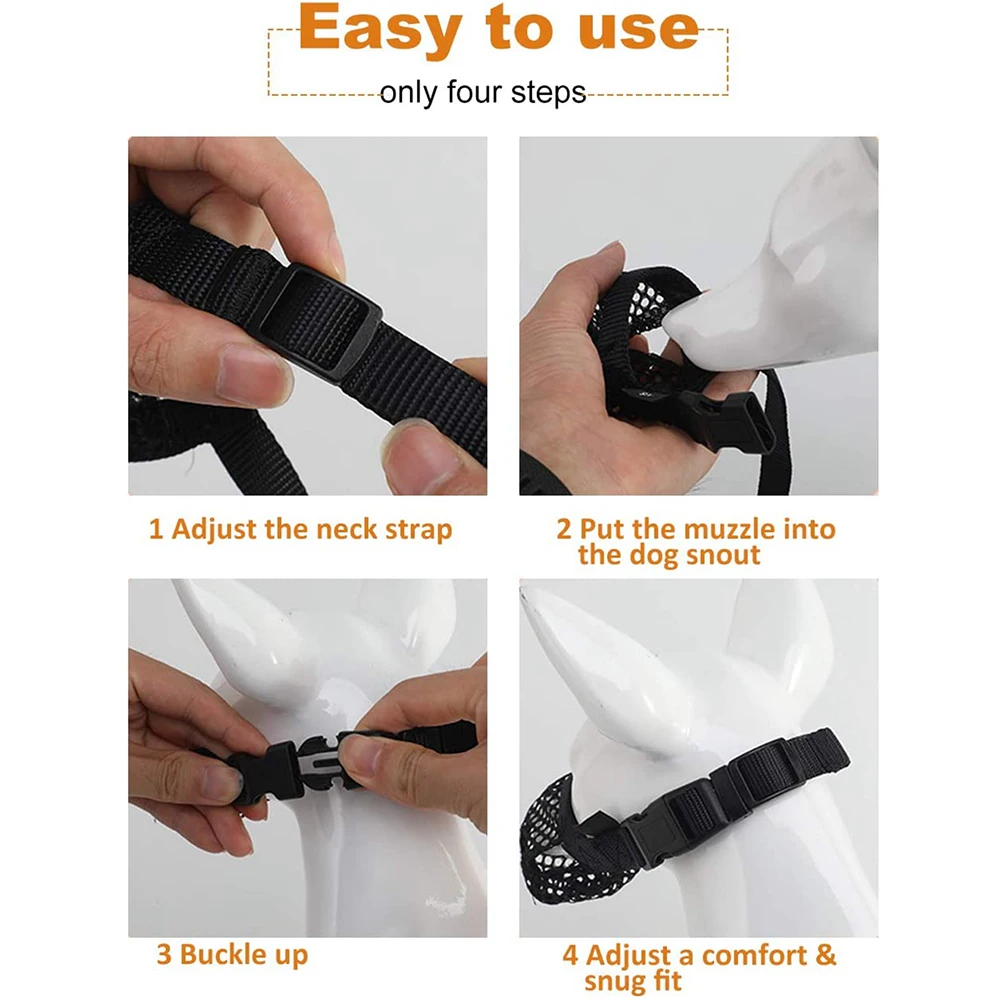 Easy to use

only four steps

1 Adjust the neck strap

2 Put the muzzle into the dog snout

3 Buckle up

4 Adjust a comfort & snug fit