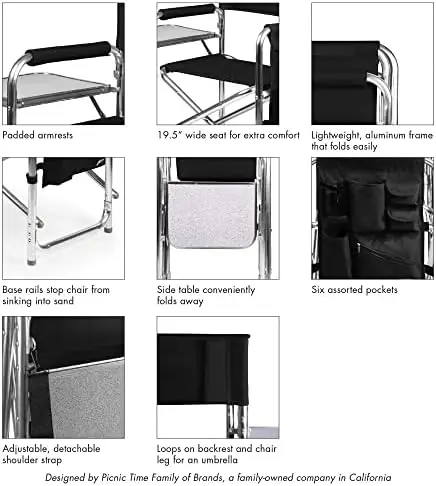 Padded armrests

19.5" wide seat for extra comfort

Lightweight, aluminum frame that folds easily

Base rails stop chair from sinking into sand

Side table conveniently folds away

Six assorted pockets

Adjustable, detachable shoulder strap

Loops on backrest and chair leg for an umbrella

Designed by Picnic Time Family of Brands, a family-owned company in California