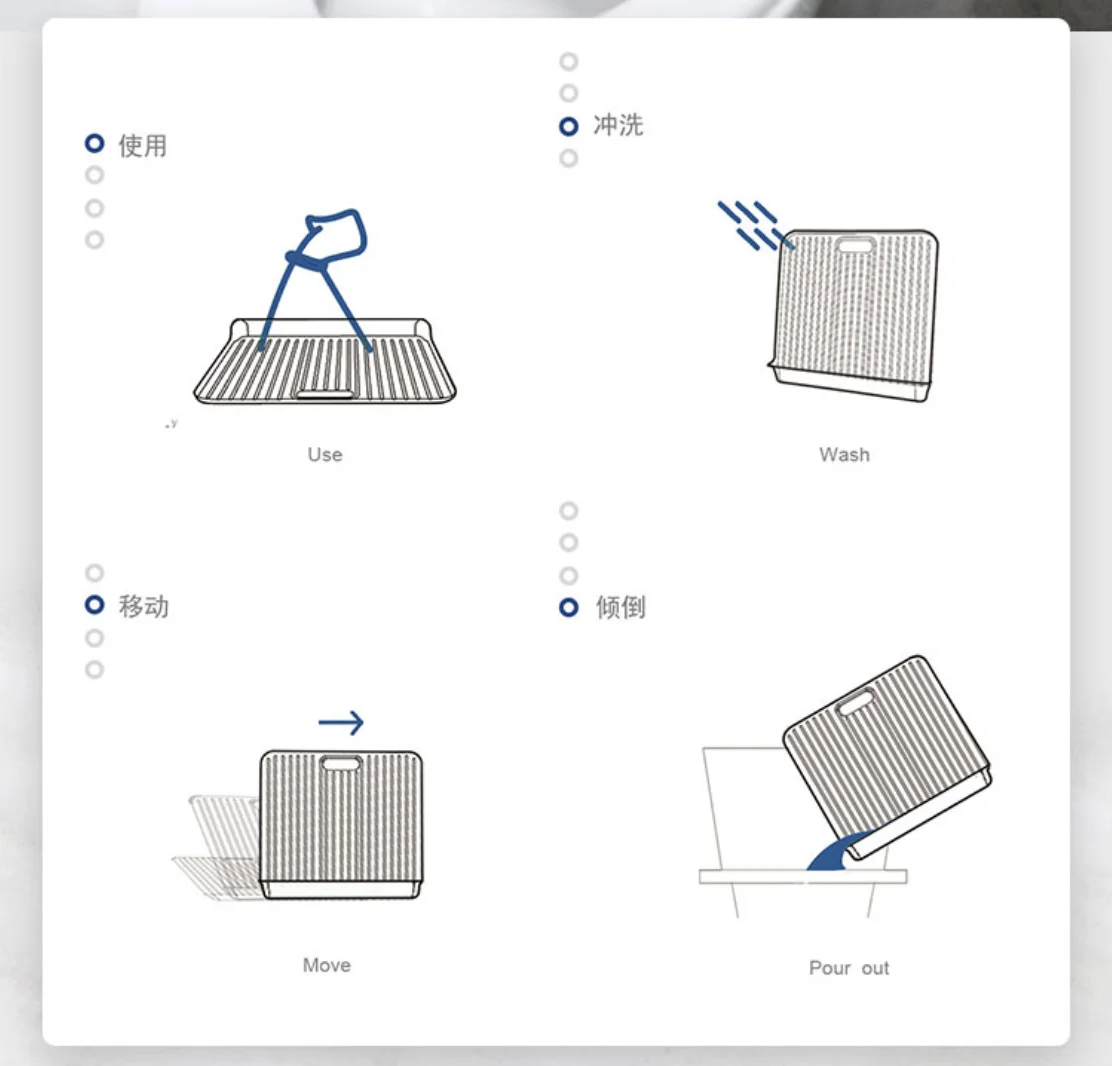 使用

Use

冲洗

Wash

移动

Move

倾倒

Pour out