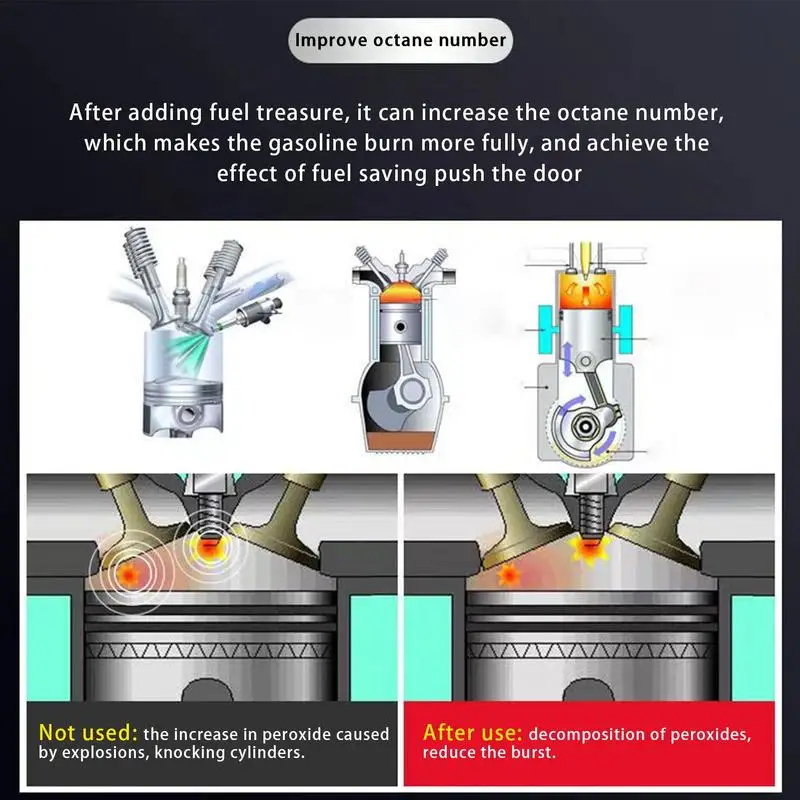 Improve octane number

After adding fuel treasure, it can increase the octane number, which makes the gasoline burn more fully, and achieve the effect of fuel saving push the door

Not used: the increase in peroxide caused by explosions, knocking cylinders.

After use: decomposition of peroxides, reduce the burst.