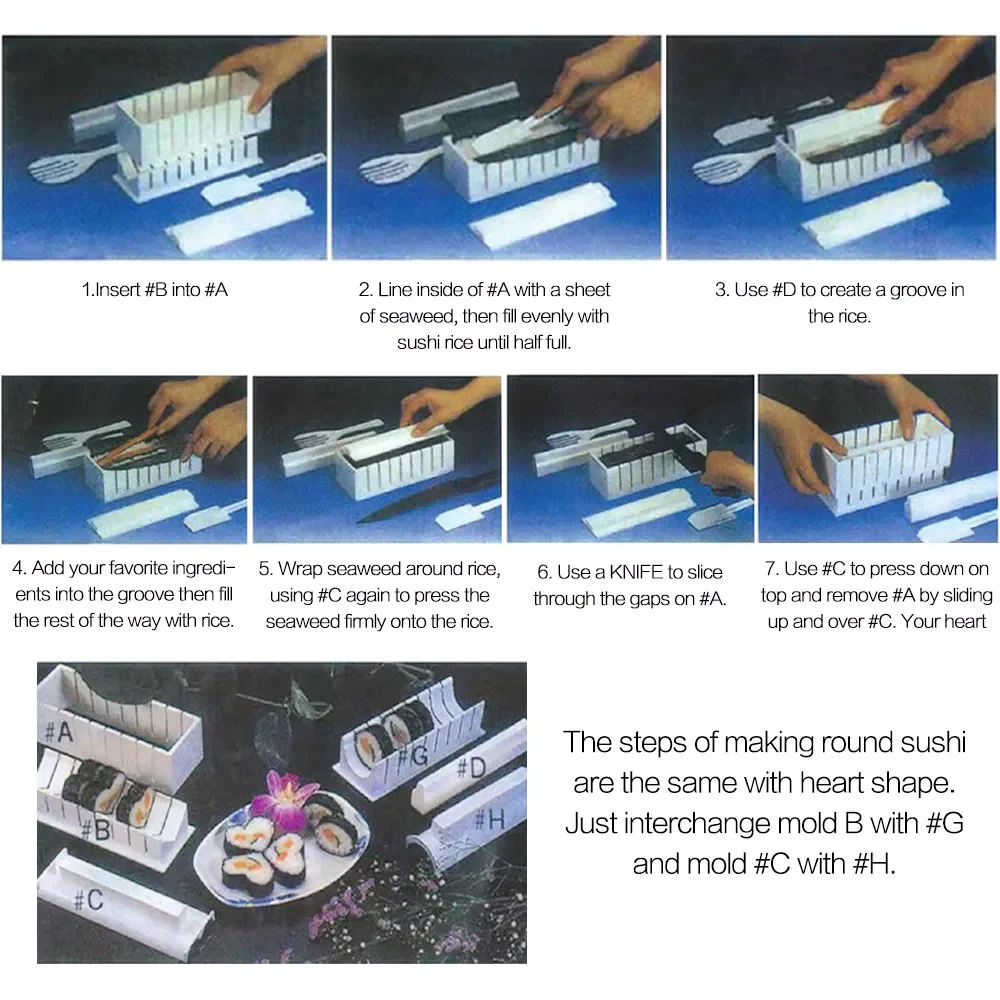 1.Insert #B into #A

2. Line inside of #A with a sheet of seaweed, then fill evenly with sushi rice until half full.

3. Use #D to create a groove in the rice.

4. Add your favorite ingredients into the groove then fill the rest of the way with rice.

5. Wrap seaweed around rice, using #C again to press the seaweed firmly onto the rice.

6. Use a KNIFE to slice through the gaps on #A.

7. Use #C to press down on top and remove #A by sliding up and over #C. Your heart

#A

#B

#C

#G

#D

#H

The steps of making round sushi are the same with heart shape. Just interchange mold B with #G and mold #C with #H.