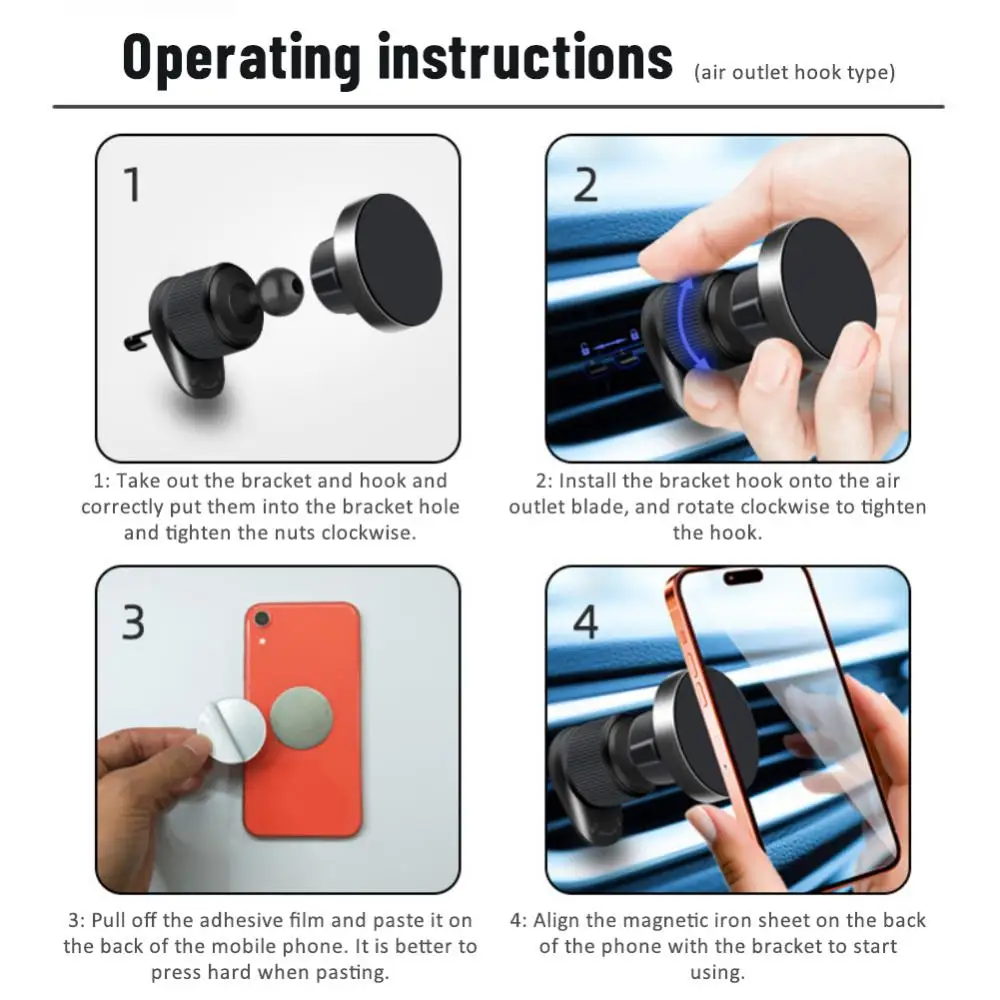 Operating instructions (air outlet hook type)

1

1: Take out the bracket and hook and correctly put them into the bracket hole and tighten the nuts clockwise.

2

2: Install the bracket hook onto the air outlet blade, and rotate clockwise to tighten the hook.

3

3: Pull off the adhesive film and paste it on the back of the mobile phone. It is better to press hard when pasting.

4

4: Align the magnetic iron sheet on the back of the phone with the bracket to start using.